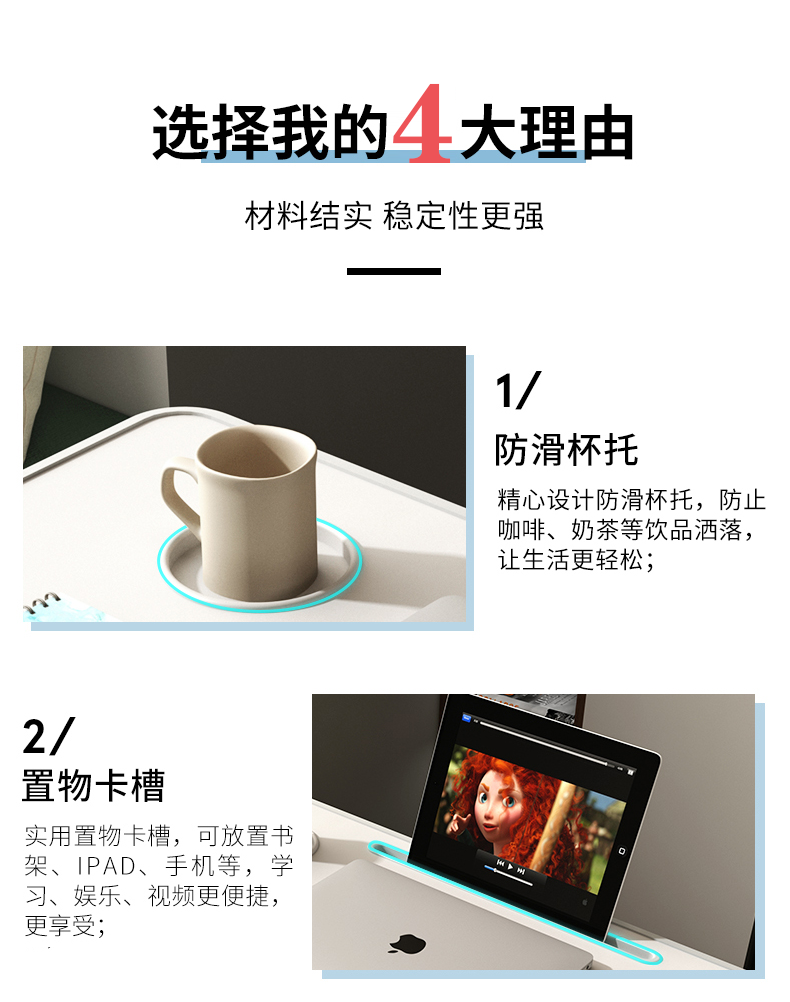 选择我的4大理由

材料结实 稳定性更强

1/
防滑杯托
精心设计防滑杯托，防止咖啡、奶茶等饮品洒落，让生活更轻松；

2/
置物卡槽
实用置物卡槽，可放置书架、IPAD、手机等，学习、娱乐、视频更便捷，更享受；