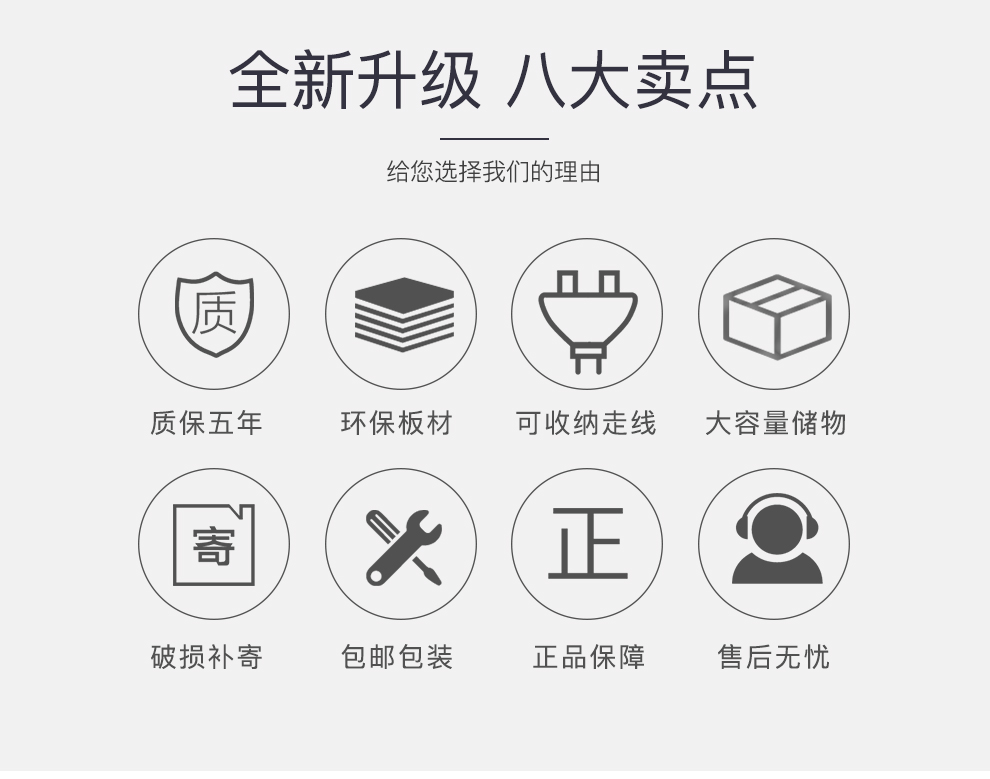 全新升级 八大卖点

给您选择我们的理由

质

质保五年

环保板材

可收纳走线

大容量储物

寄

破损补寄

包邮包装

正

正品保障

售后无忧