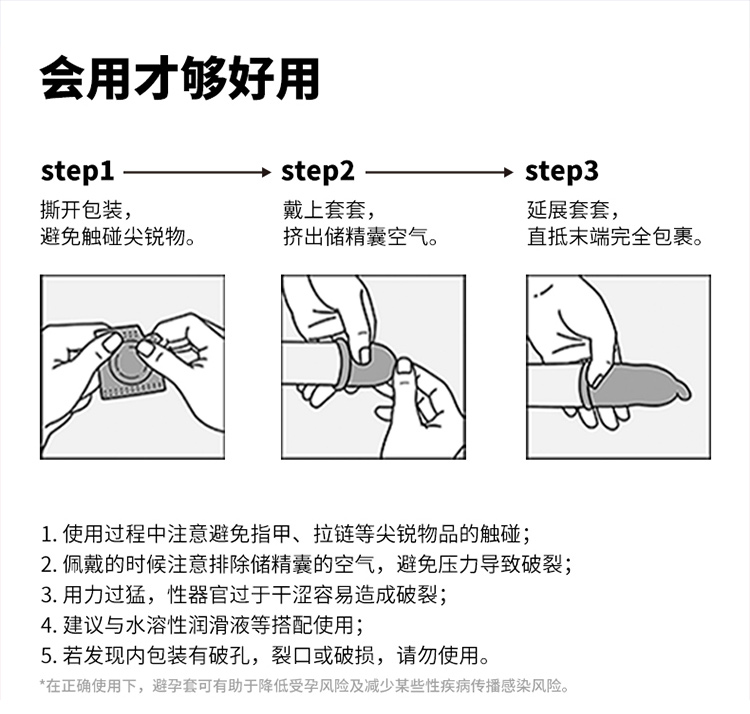 会用才够好用

step1

撕开包装，
避免触碰尖锐物。

step2

戴上套套，
挤出储精囊空气。

step3

延展套套，
直抵末端完全包裹。

1. 使用过程中注意避免指甲、拉链等尖锐物品的触碰；
2. 佩戴的时候注意排除储精囊的空气，避免压力导致破裂；
3. 用力过猛，性器官过于干涩容易造成破裂；
4. 建议与水溶性润滑液等搭配使用；
5. 若发现内包装有破孔，裂口或破损，请勿使用。

*在正确使用下，避孕套可有助于降低受孕风险及减少某些性疾病传播感染风险。