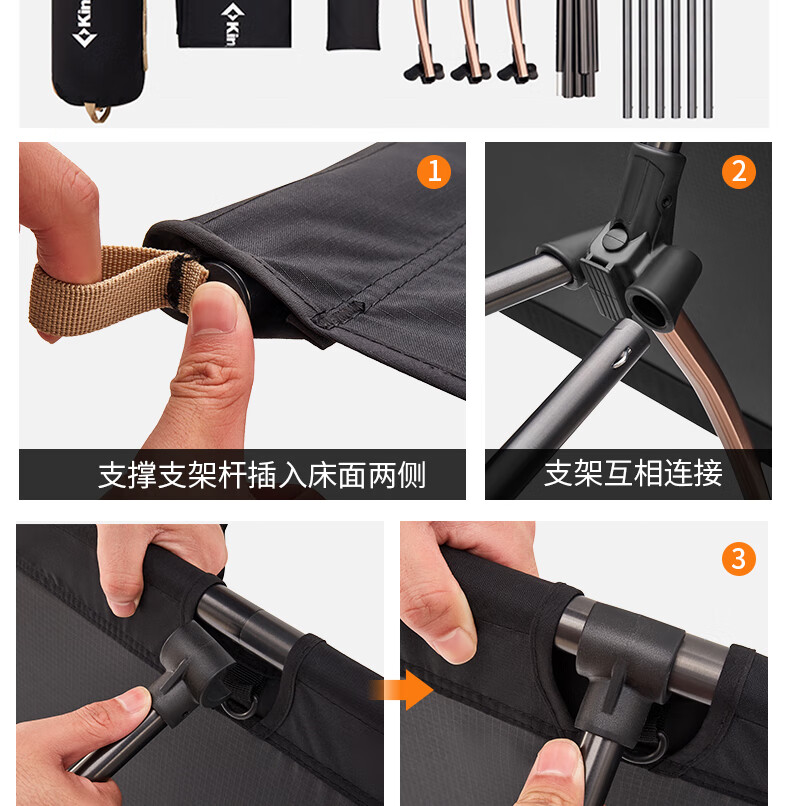 Kin

Kin

1

2

支撑支架杆插入床面两侧

支架互相连接

3