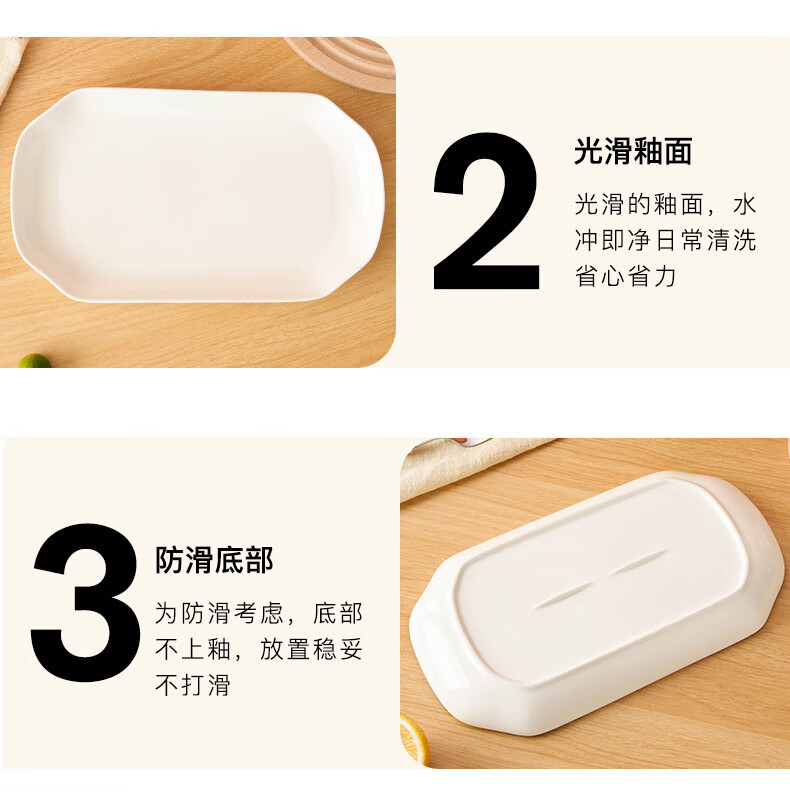 2

光滑釉面

光滑的釉面，水冲即净日常清洗省心省力

3

防滑底部

为防滑考虑，底部不上釉，放置稳妥不打滑