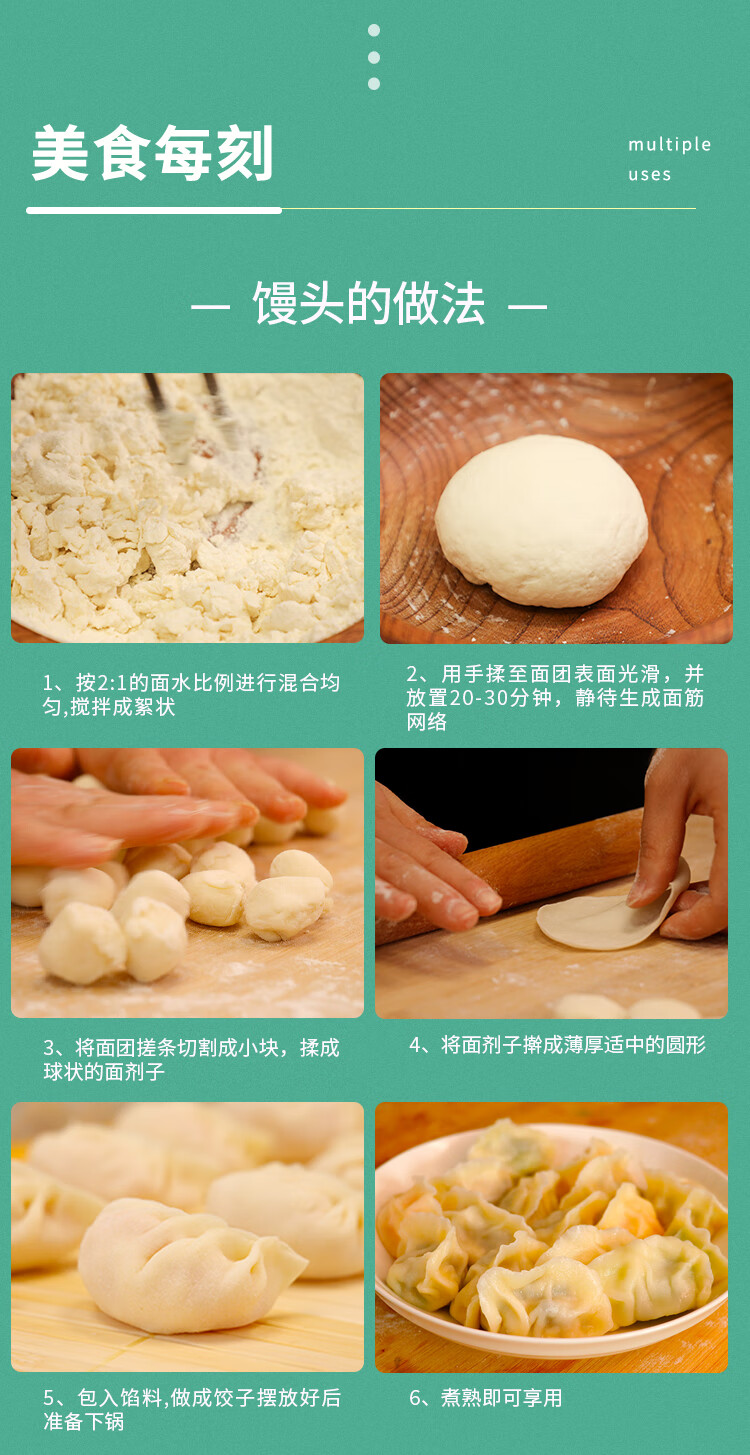 美食每刻

multiple uses

— 馒头的做法 —

1、按2:1的面水比例进行混合均匀,搅拌成絮状

2、用手揉至面团表面光滑，并放置20-30分钟，静待生成面筋网络

3、将面团搓条切割成小块，揉成球状的面剂子

4、将面剂子擀成薄厚适中的圆形

5、包入馅料,做成饺子摆放好后准备下锅

6、煮熟即可享用