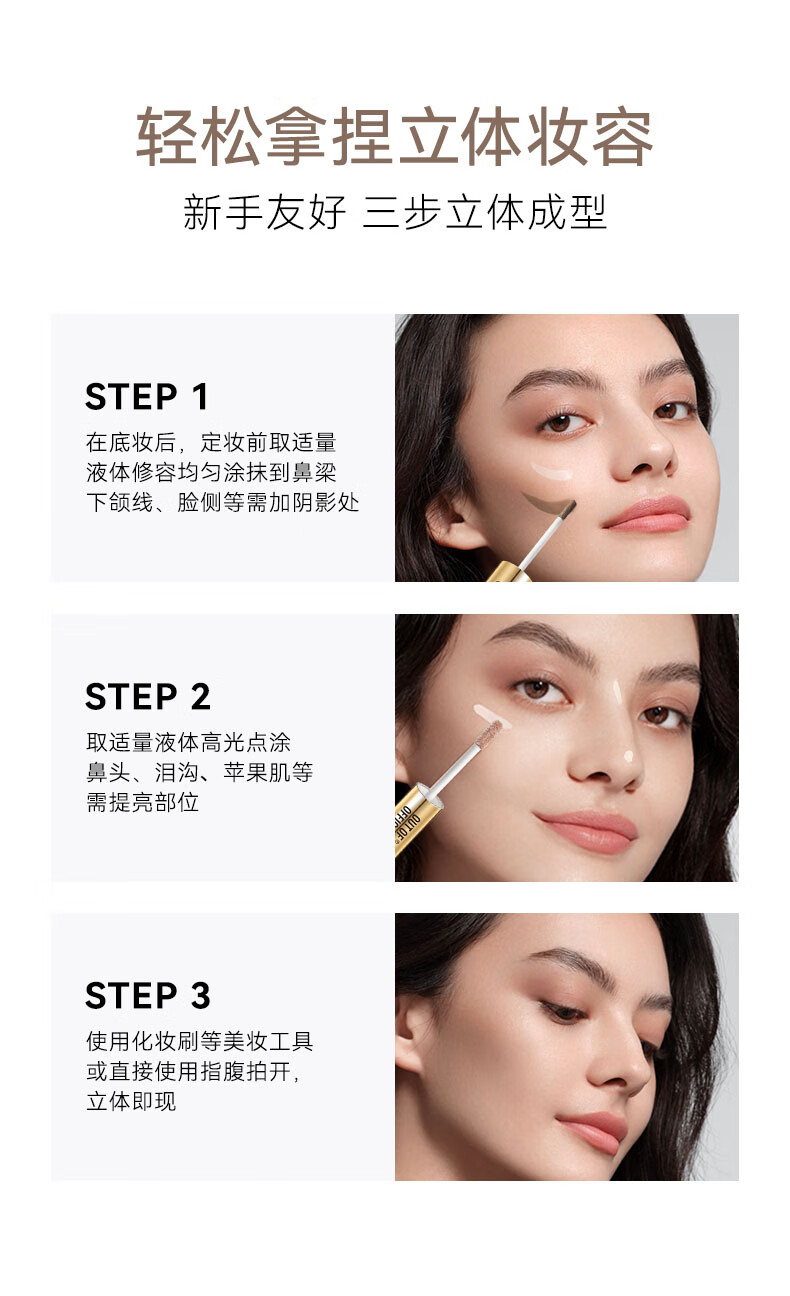 轻松拿捏立体妆容

新手友好 三步立体成型

STEP 1

在底妆后，定妆前取适量液体修容均匀涂抹到鼻梁下颌线、脸侧等需加阴影处

STEP 2

取适量液体高光点涂鼻头、泪沟、苹果肌等需提亮部位

OUT OF OFFICE

STEP 3

使用化妆刷等美妆工具或直接使用指腹拍开，立体即现