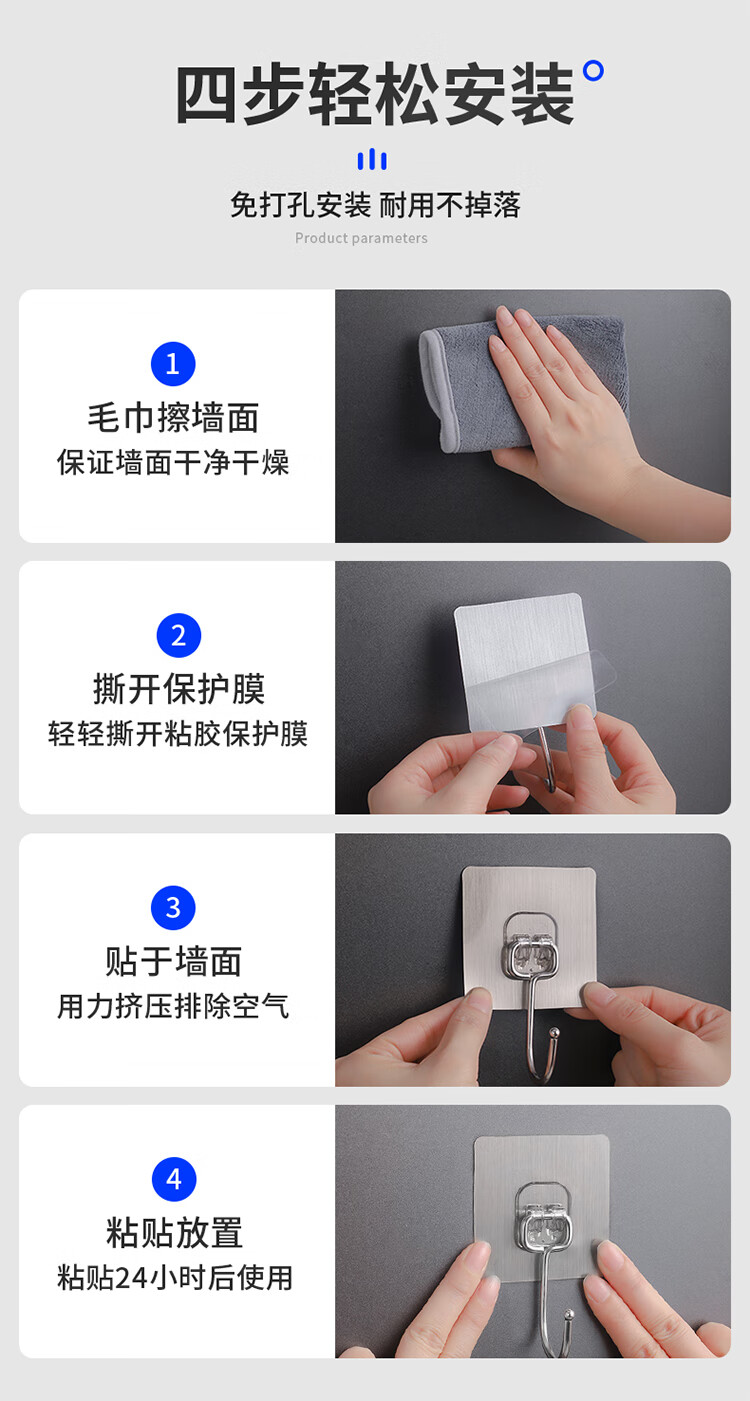 四步轻松安装

免打孔安装 耐用不掉落

Product parameters

1
毛巾擦墙面
保证墙面干净干燥

2
撕开保护膜
轻轻撕开粘胶保护膜

3
贴于墙面
用力挤压排除空气

4
粘贴放置
粘贴24小时后使用