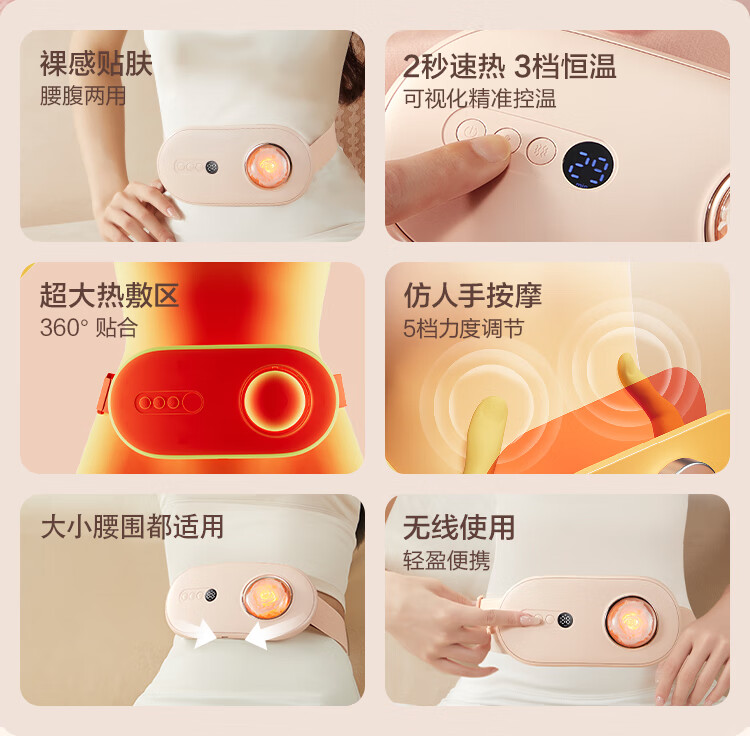 裸感贴肤
腰腹两用

2秒速热 3档恒温
可视化精准控温

29

超大热敷区
360° 贴合

仿人手按摩
5档力度调节

大小腰围都适用

无线使用
轻盈便携