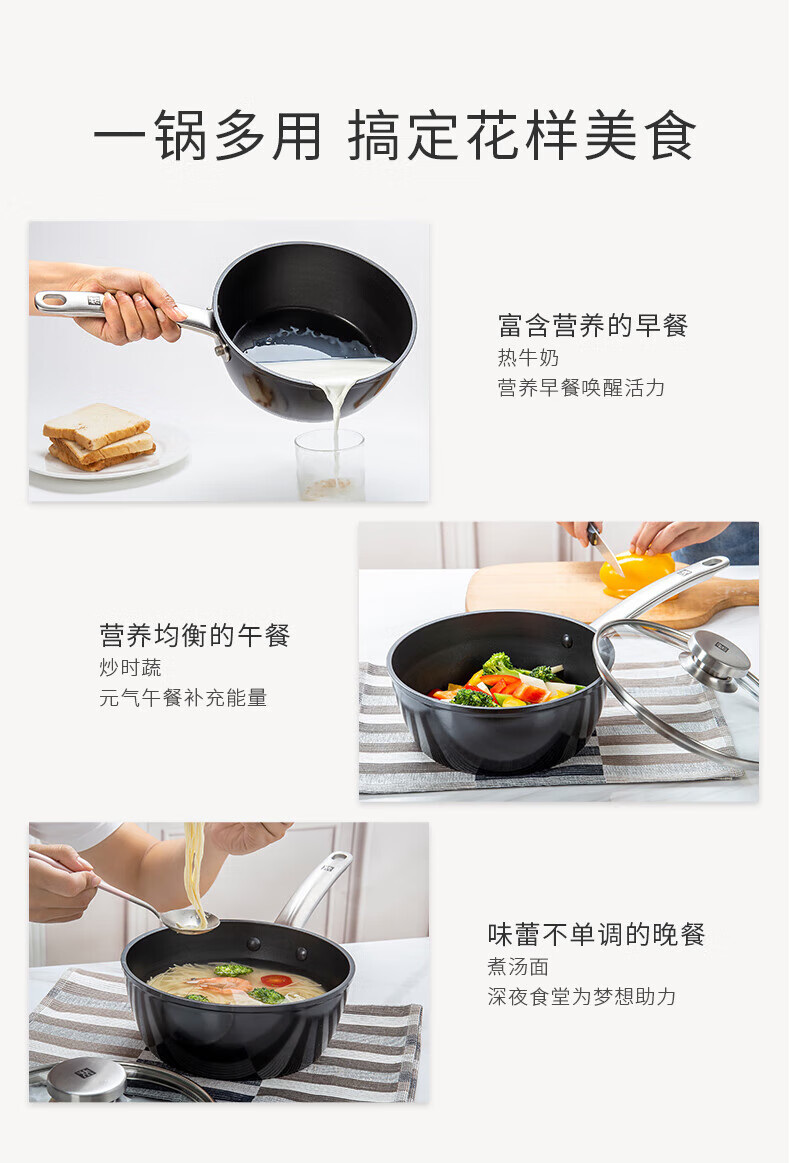 一锅多用 搞定花样美食

富含营养的早餐
热牛奶
营养早餐唤醒活力

营养均衡的午餐
炒时蔬
元气午餐补充能量

味蕾不单调的晚餐
煮汤面
深夜食堂为梦想助力