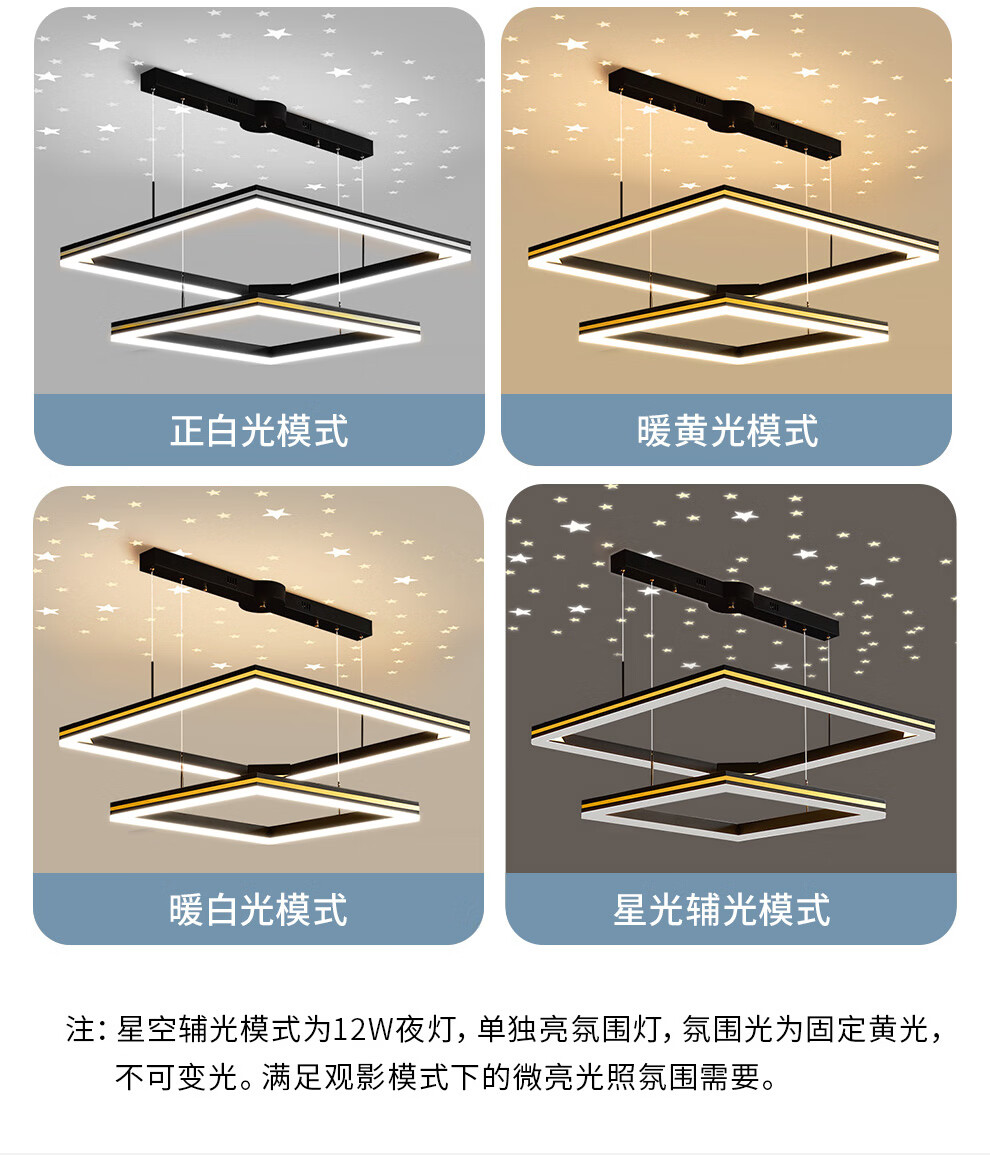 正白光模式

暖黄光模式

暖白光模式

星光辅光模式

注：星空辅光模式为12W夜灯，单独亮氛围灯，氛围光为固定黄光，不可变光。满足观影模式下的微亮光照氛围需要。