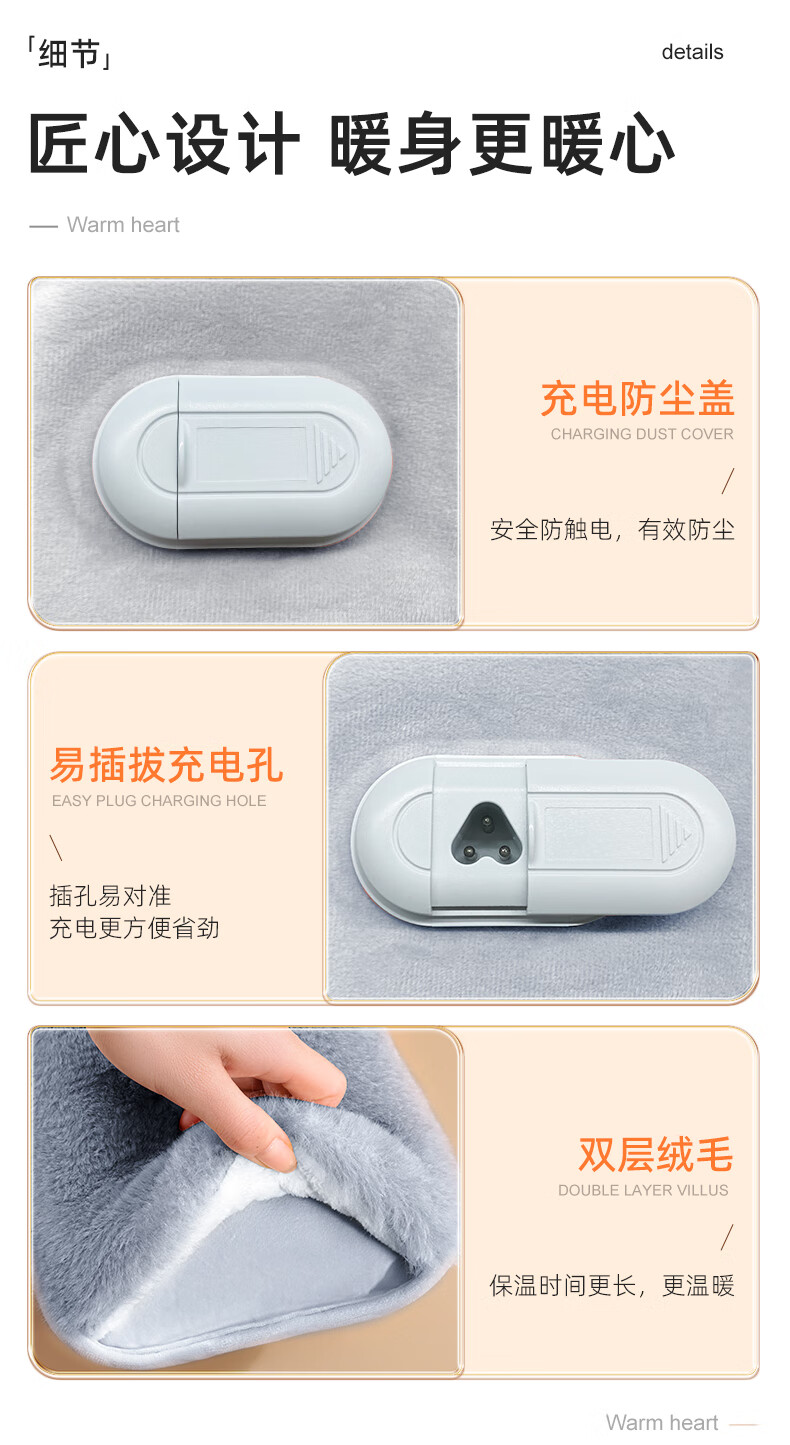 「细节」

details

匠心设计 暖身更暖心

— Warm heart

充电防尘盖

CHARGING DUST COVER

/

安全防触电，有效防尘

易插拔充电孔

EASY PLUG CHARGING HOLE

\

插孔易对准
充电更方便省劲

双层绒毛

DOUBLE LAYER VILLUS

/

保温时间更长，更温暖

Warm heart —