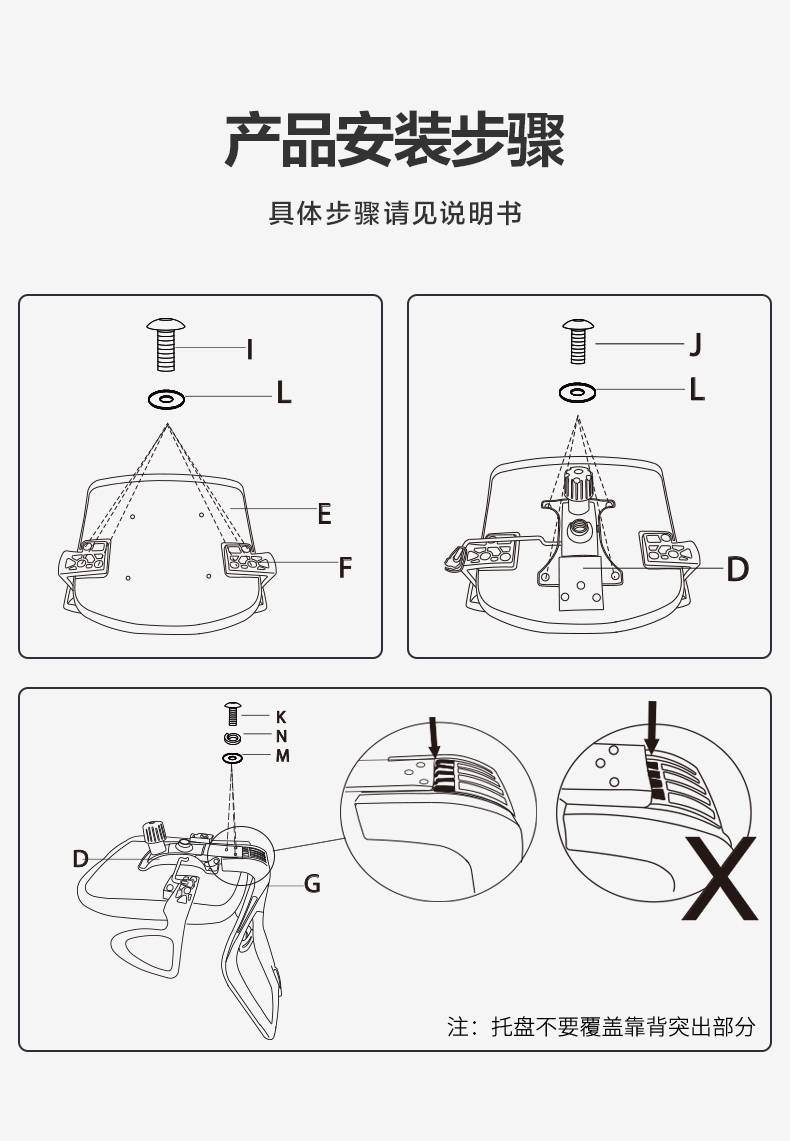 产品安装步骤

具体步骤请见说明书

I

L

E

F

J

L

D

K

N

M

D

G

X

注：托盘不要覆盖靠背突出部分