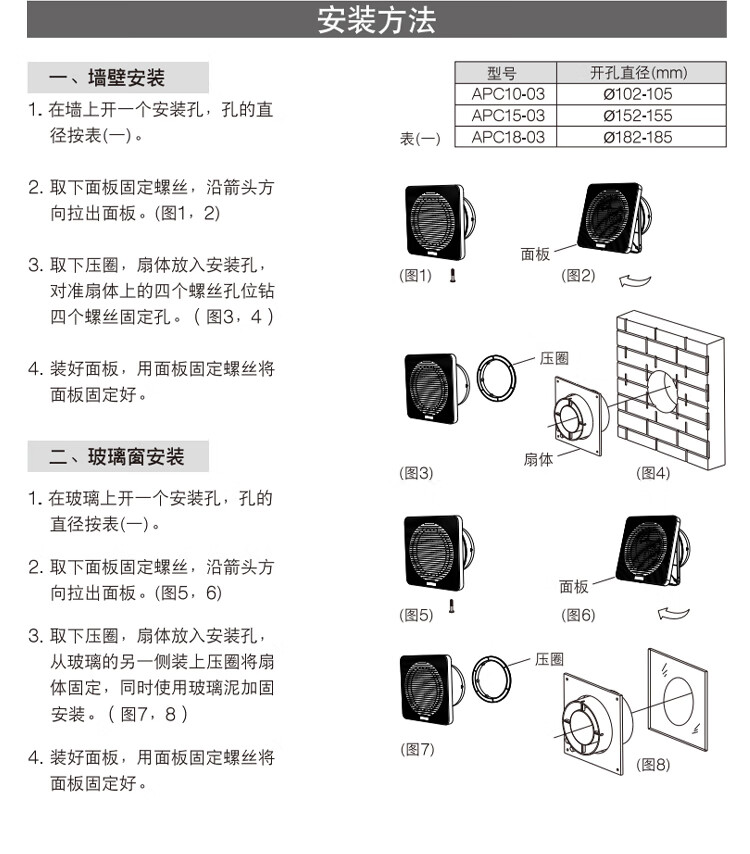 安装方法

一、墙壁安装

1. 在墙上开一个安装孔，孔的直径按表(一)。

2. 取下面板固定螺丝，沿箭头方向拉出面板。(图1，2)

3. 取下压圈，扇体放入安装孔，对准扇体上的四个螺丝孔位钻四个螺丝固定孔。（图3，4）

4. 装好面板，用面板固定螺丝将面板固定好。

二、玻璃窗安装

1. 在玻璃上开一个安装孔，孔的直径按表(一)。

2. 取下面板固定螺丝，沿箭头方向拉出面板。(图5，6)

3. 取下压圈，扇体放入安装孔，从玻璃的另一侧装上压圈将扇体固定，同时使用玻璃泥加固安装。（图7，8）

4. 装好面板，用面板固定螺丝将面板固定好。

表(一)

| 型号 | 开孔直径(mm) |
|---|---|
| APC10-03 | Ø102-105 |
| APC15-03 | Ø152-155 |
| APC18-03 | Ø182-185 |

(图1)
面板
(图2)
压圈
扇体
(图3)
(图4)
(图5)
面板
(图6)
压圈
(图7)
(图8)