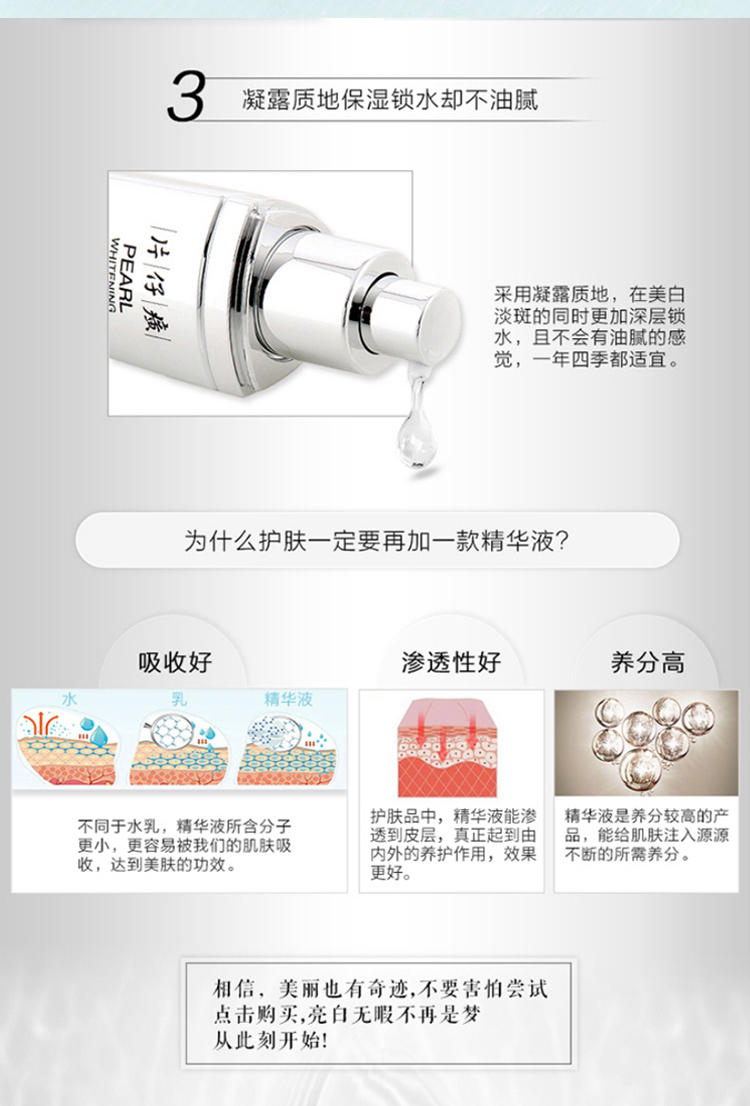 3 凝露质地保湿锁水却不油腻

片仔癀
PEARL
WHITENING

采用凝露质地，在美白淡斑的同时更加深层锁水，且不会有油腻的感觉，一年四季都适宜。

为什么护肤一定要再加一款精华液？

吸收好

水 乳 精华液

不同于水乳，精华液所含分子更小，更容易被我们的肌肤吸收，达到美肤的功效。

渗透性好

护肤品中，精华液能渗透到皮层，真正起到由内外的养护作用，效果更好。

养分高

精华液是养分较高的产品，能给肌肤注入源源不断的所需养分。

相信，美丽也有奇迹，不要害怕尝试
点击购买，亮白无暇不再是梦
从此刻开始！