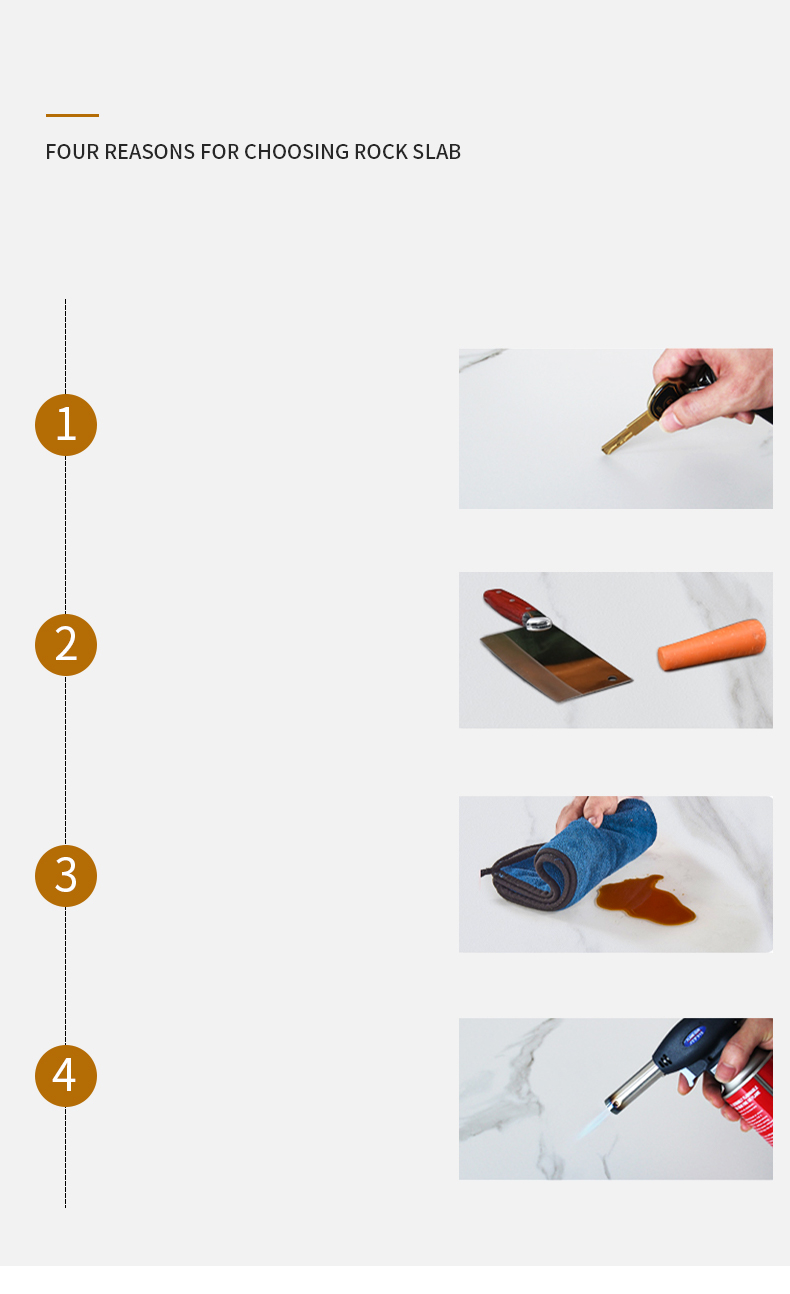 FOUR REASONS FOR CHOOSING ROCK SLAB

1

2

3

4