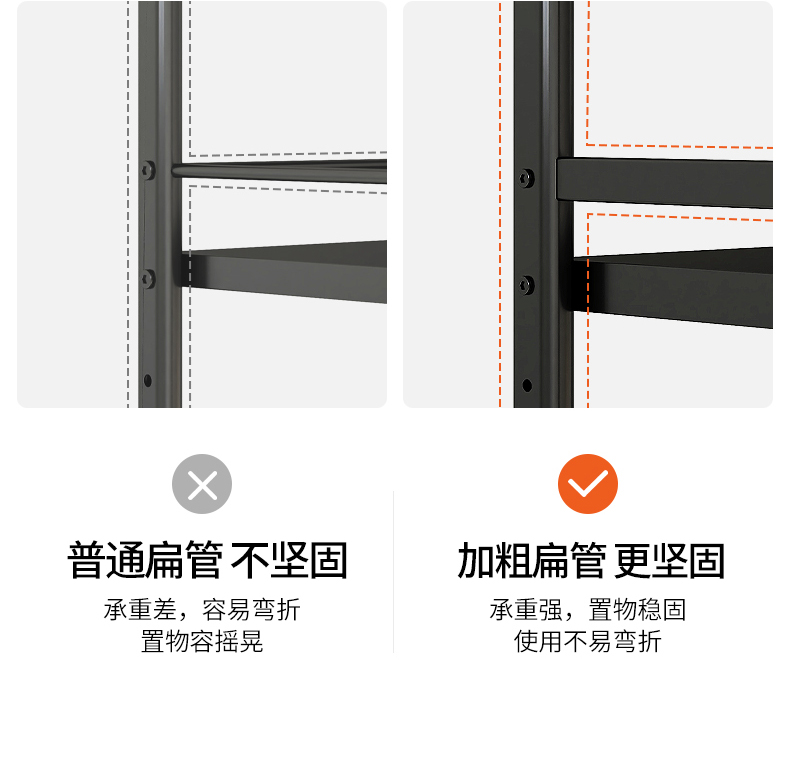 普通扁管 不坚固

承重差，容易弯折
置物容摇晃

加粗扁管 更坚固

承重强，置物稳固
使用不易弯折