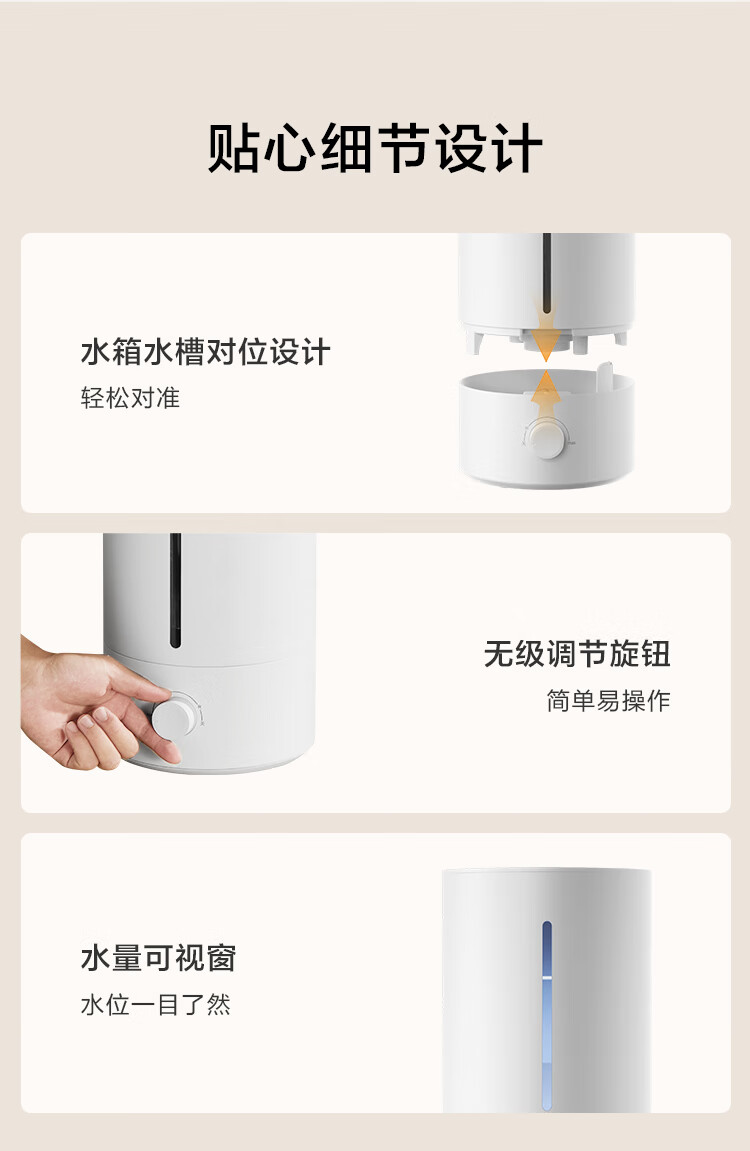 贴心细节设计

水箱水槽对位设计
轻松对准

无级调节旋钮
简单易操作

水量可视窗
水位一目了然