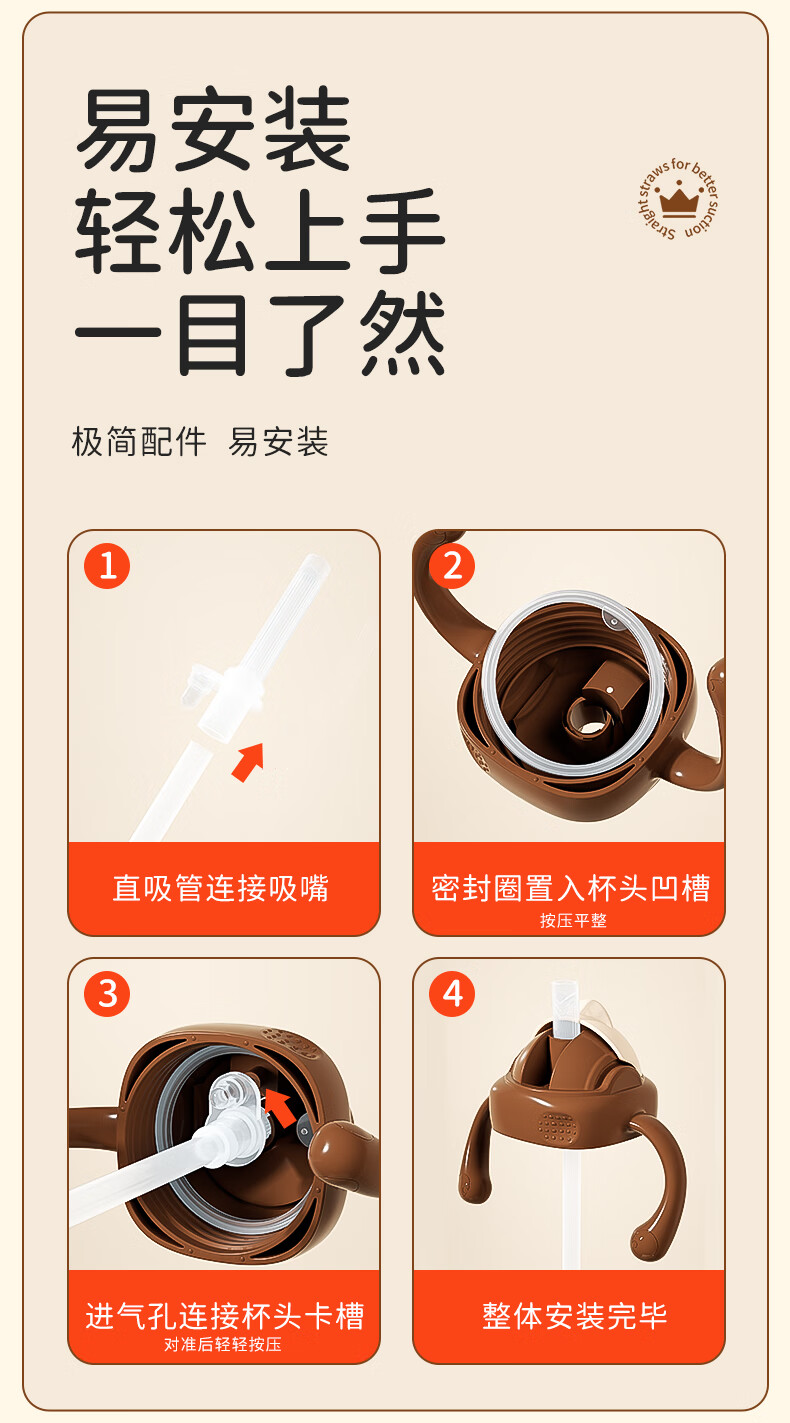 易安装
轻松上手
一目了然

Straight straws for better suction

极简配件 易安装

1
直吸管连接吸嘴

2
密封圈置入杯头凹槽
按压平整

3
进气孔连接杯头卡槽
对准后轻轻按压

4
整体安装完毕