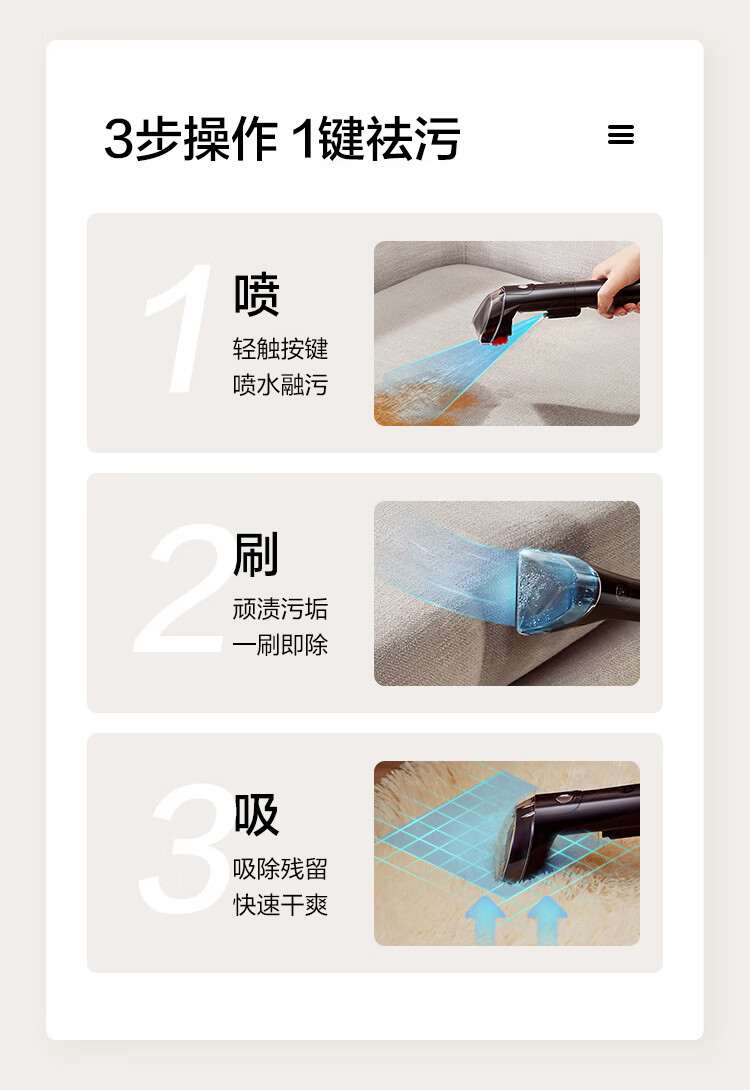 3步操作 1键祛污

1
喷
轻触按键
喷水融污

2
刷
顽渍污垢
一刷即除

3
吸
吸除残留
快速干爽