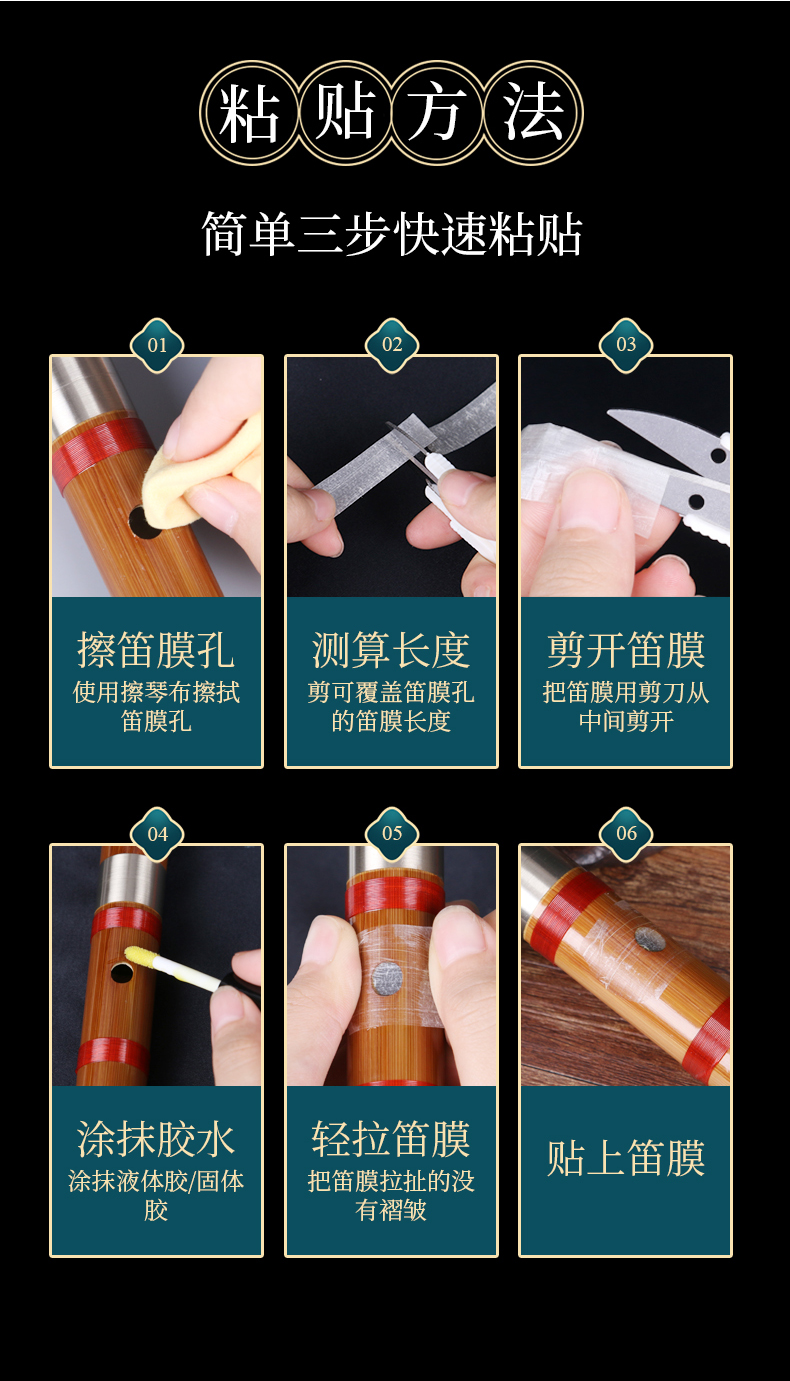 粘贴方法

简单三步快速粘贴

01

擦笛膜孔
使用擦琴布擦拭笛膜孔

02

测算长度
剪可覆盖笛膜孔的笛膜长度

03

剪开笛膜
把笛膜用剪刀从中间剪开

04

涂抹胶水
涂抹液体胶/固体胶

05

轻拉笛膜
把笛膜拉扯的没有褶皱

06

贴上笛膜