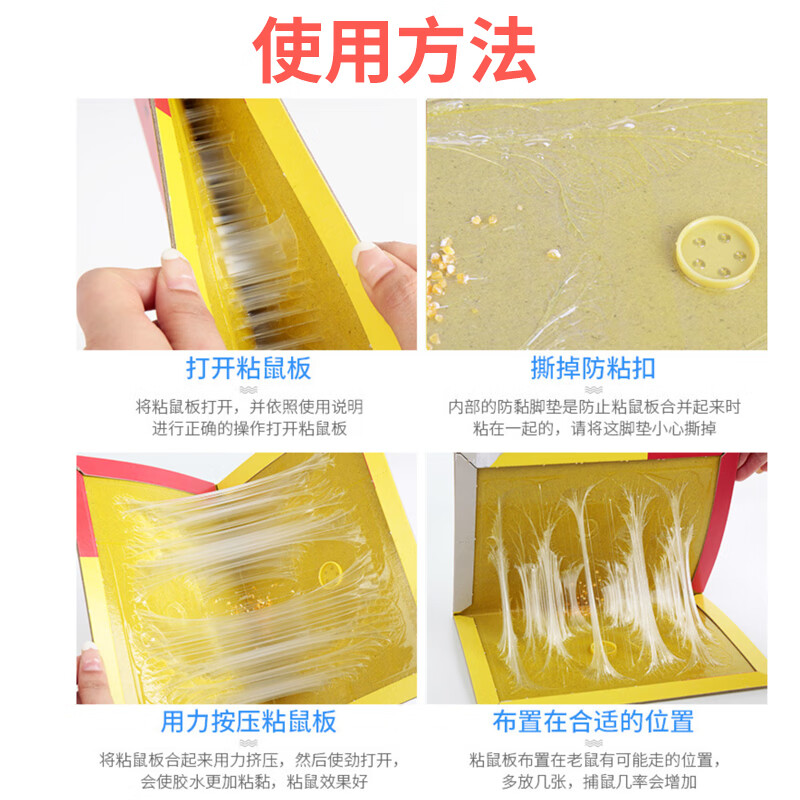 使用方法

打开粘鼠板

将粘鼠板打开，并依照使用说明进行正确的操作打开粘鼠板

撕掉防粘扣

内部的防黏脚垫是防止粘鼠板合并起来时粘在一起的，请将这脚垫小心撕掉

用力按压粘鼠板

将粘鼠板合起来用力挤压，然后使劲打开，会使胶水更加粘黏，粘鼠效果好

布置在合适的位置

粘鼠板布置在老鼠有可能走的位置，多放几张，捕鼠几率会增加