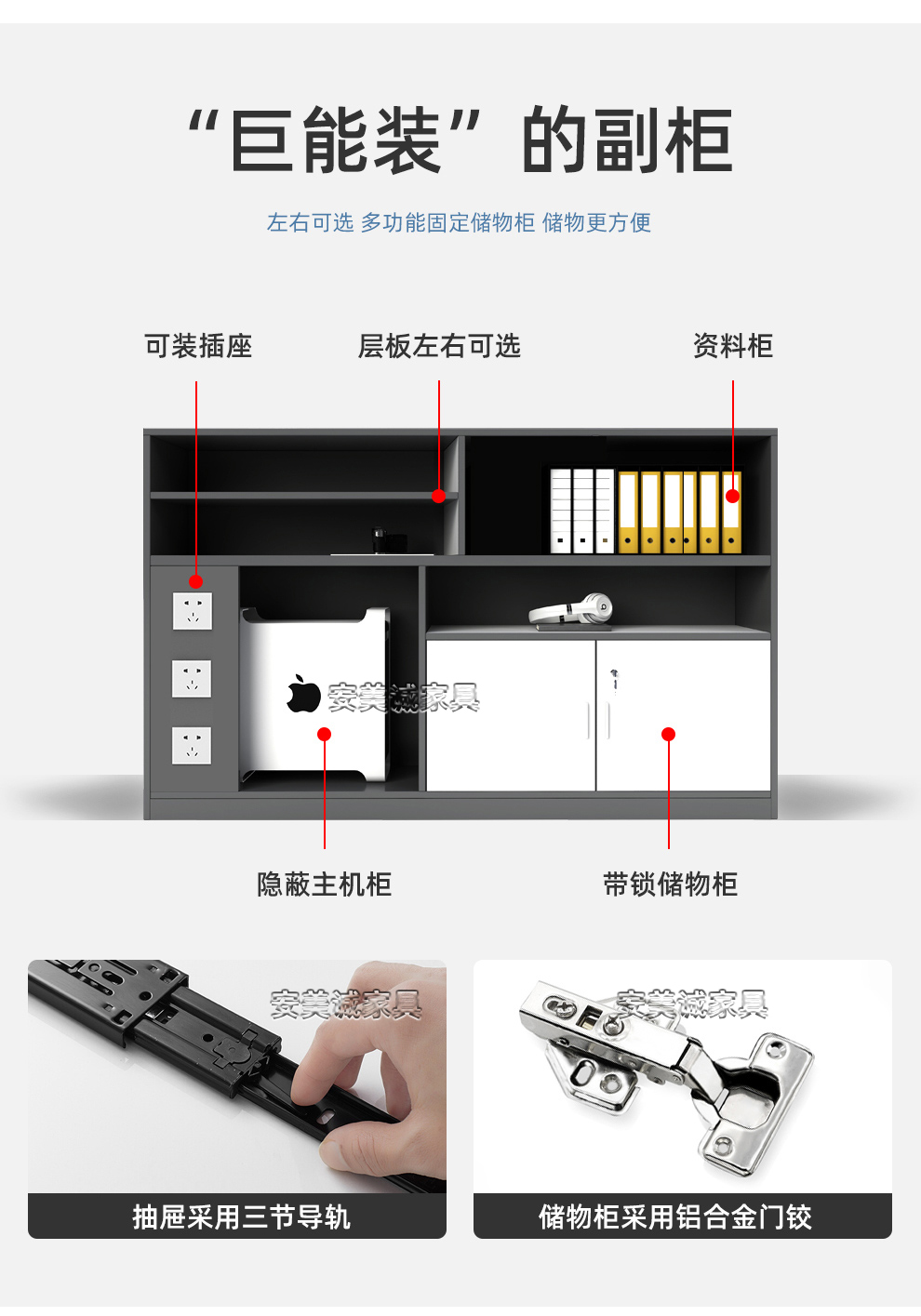 “巨能装”的副柜

左右可选 多功能固定储物柜 储物更方便

可装插座

层板左右可选

资料柜

安美诚家具

隐蔽主机柜

带锁储物柜

安美诚家具

抽屉采用三节导轨

安美诚家具

储物柜采用铝合金门铰