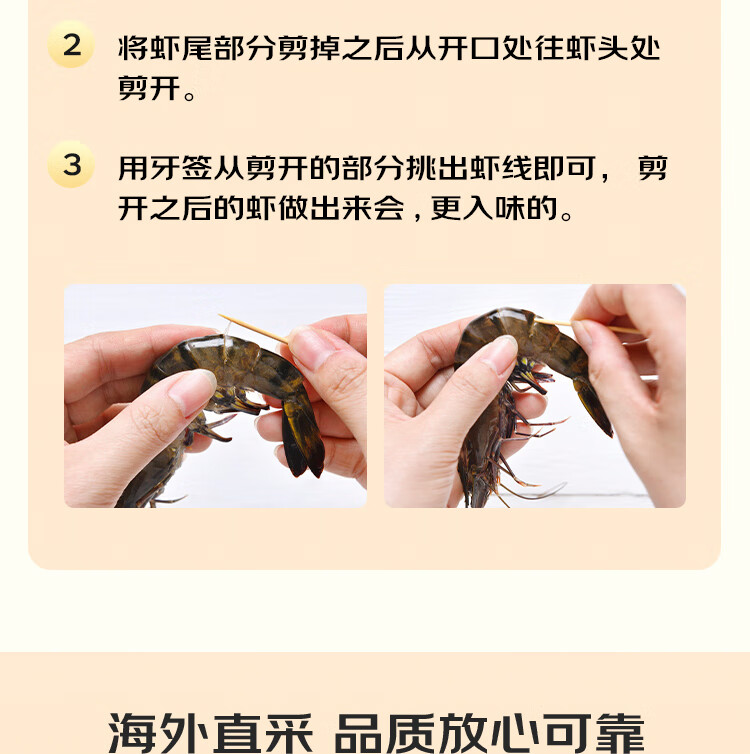 2 将虾尾部分剪掉之后从开口处往虾头处剪开。

3 用牙签从剪开的部分挑出虾线即可， 剪开之后的虾做出来会，更入味的。

海外直采 品质放心可靠