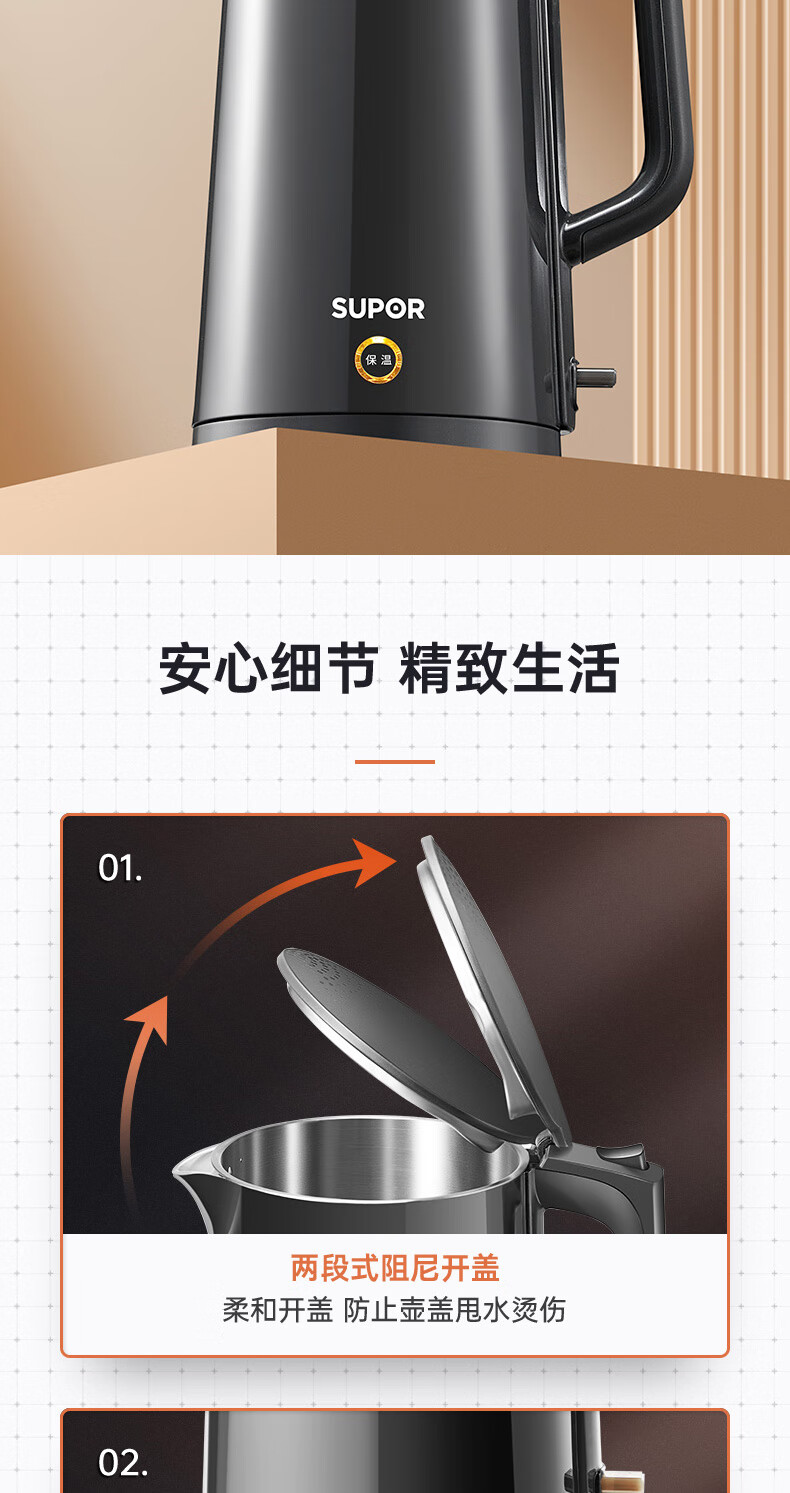 SUPOR

保温

安心细节 精致生活

01.

两段式阻尼开盖

柔和开盖 防止壶盖甩水烫伤

02.