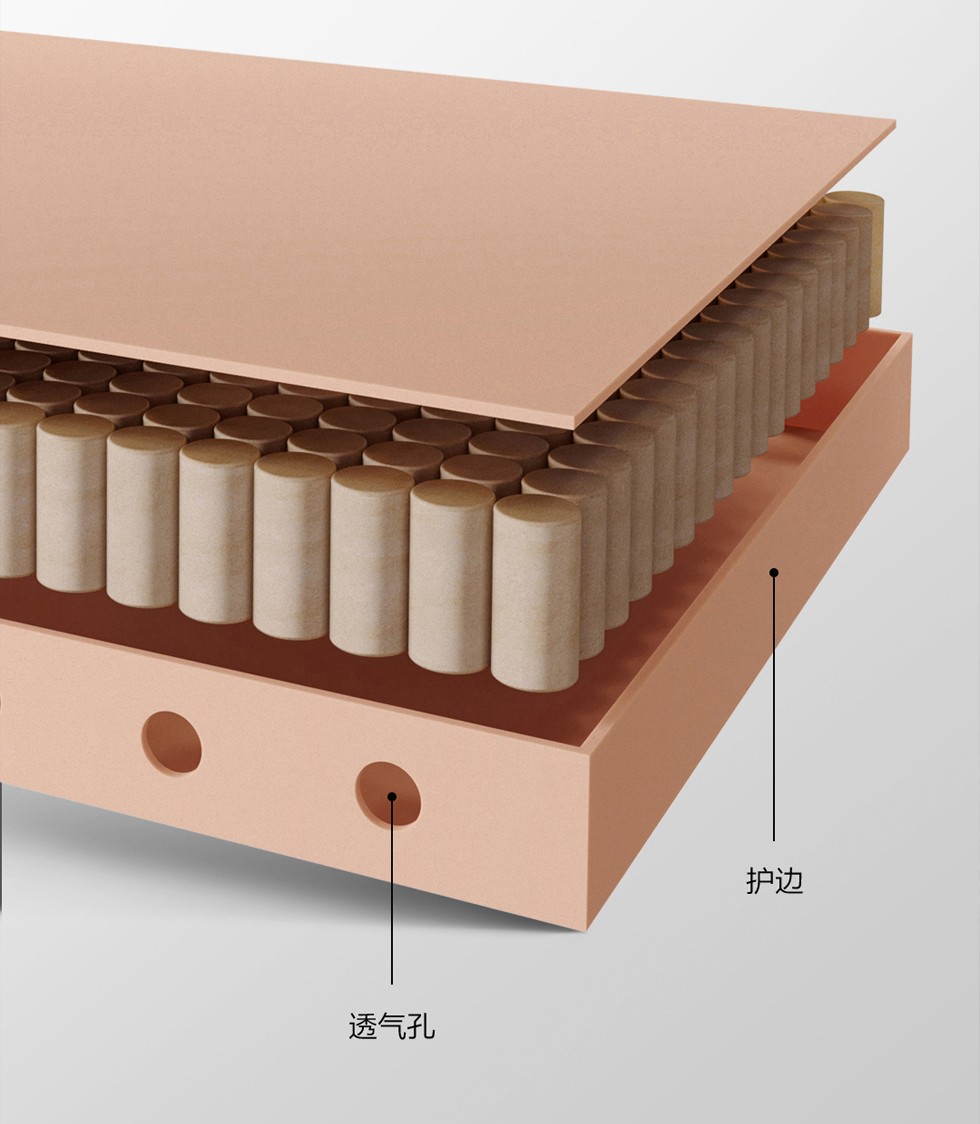 护边

透气孔