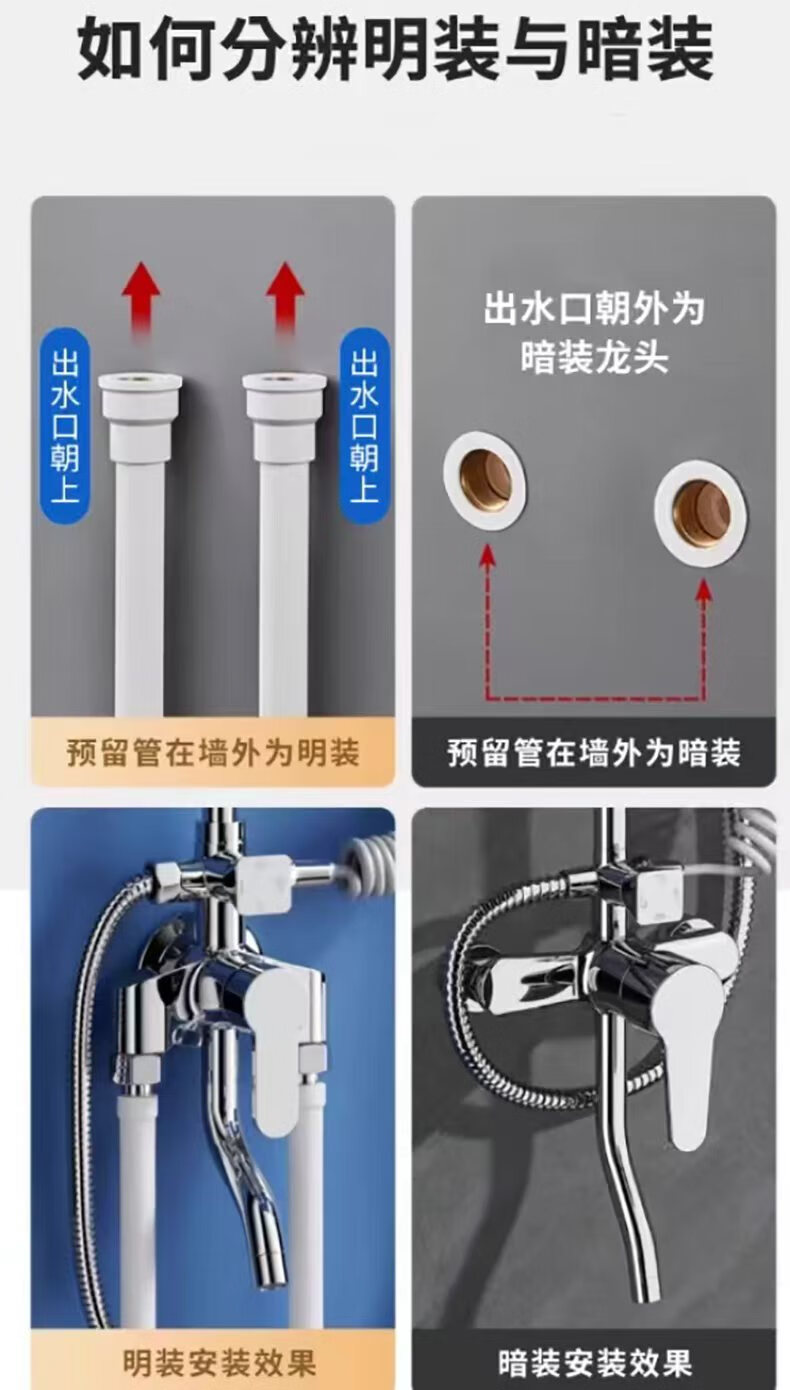 如何分辨明装与暗装

出水口朝上

出水口朝上

预留管在墙外为明装

出水口朝外为暗装龙头

预留管在墙外为暗装

明装安装效果

暗装安装效果