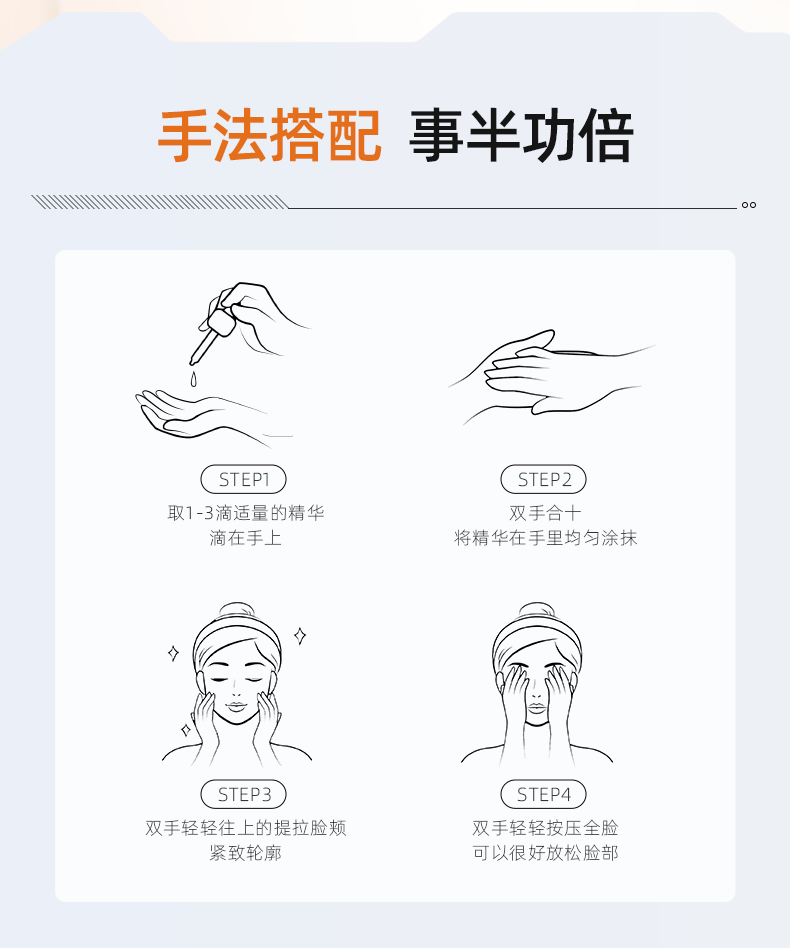 手法搭配 事半功倍

STEP1
取1-3滴适量的精华
滴在手上

STEP2
双手合十
将精华在手里均匀涂抹

STEP3
双手轻轻往上的提拉脸颊
紧致轮廓

STEP4
双手轻轻按压全脸
可以很好放松脸部