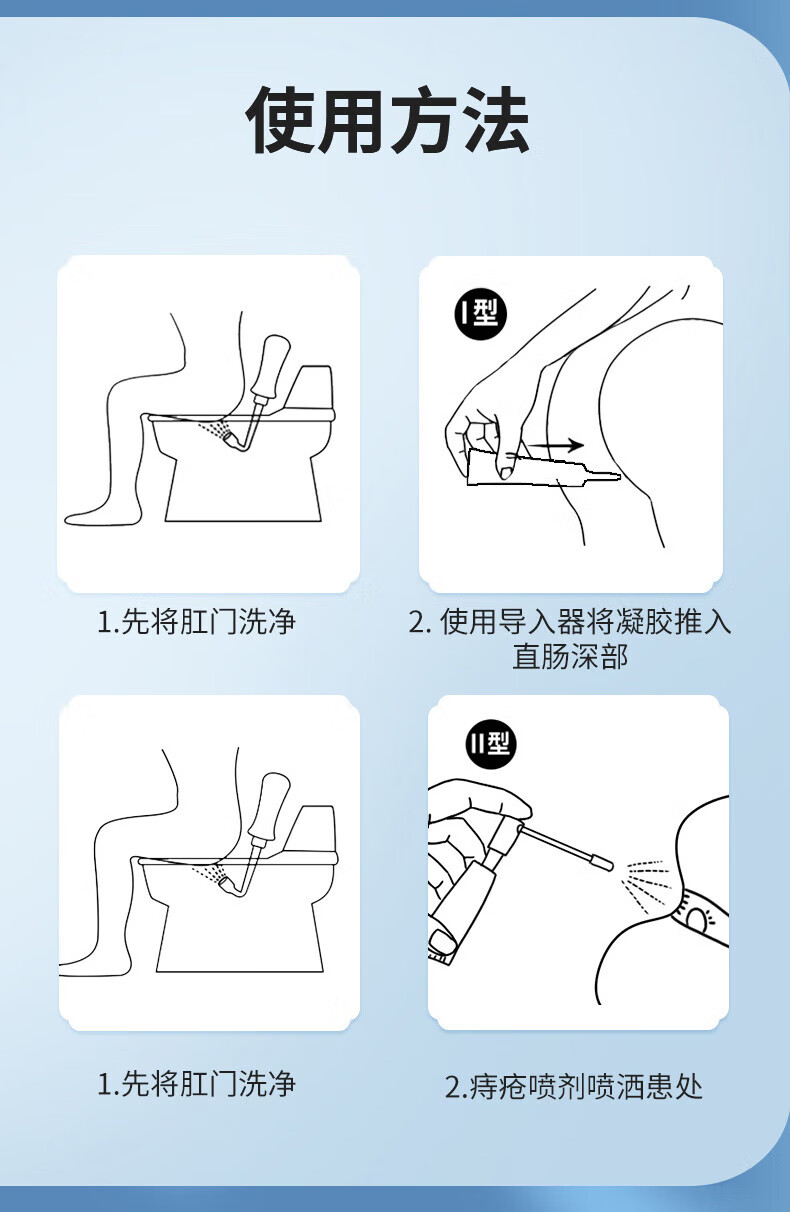 使用方法

I型

1.先将肛门洗净

2. 使用导入器将凝胶推入直肠深部

II型

1.先将肛门洗净

2.痔疮喷剂喷洒患处