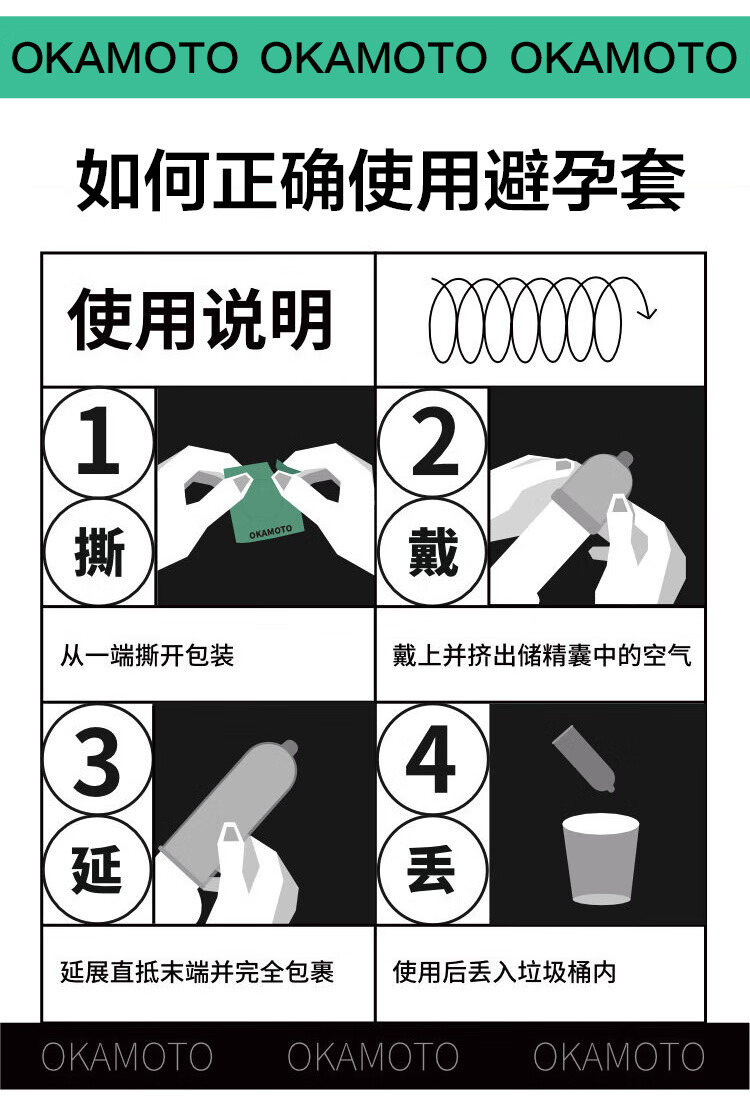 OKAMOTO OKAMOTO OKAMOTO

如何正确使用避孕套

使用说明

1 撕

OKAMOTO

从一端撕开包装

2 戴

戴上并挤出储精囊中的空气

3 延

延展直抵末端并完全包裹

4 丢

使用后丢入垃圾桶内

OKAMOTO OKAMOTO OKAMOTO