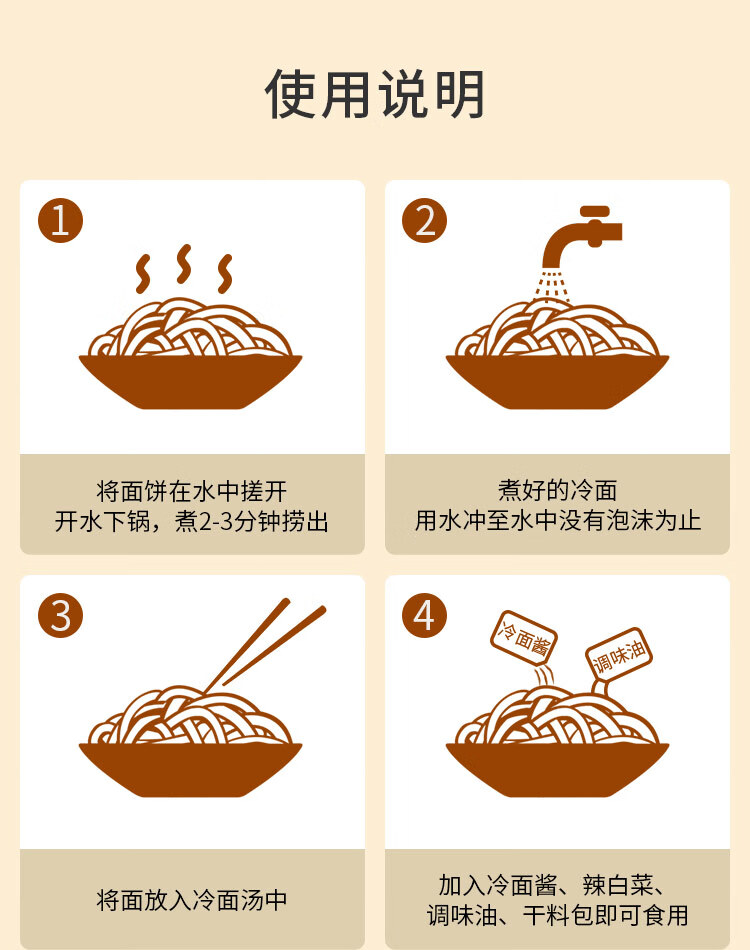 使用说明

1

将面饼在水中搓开
开水下锅，煮2-3分钟捞出

2

煮好的冷面
用水冲至水中没有泡沫为止

3

将面放入冷面汤中

4

冷面酱

调味油

加入冷面酱、辣白菜、
调味油、干料包即可食用