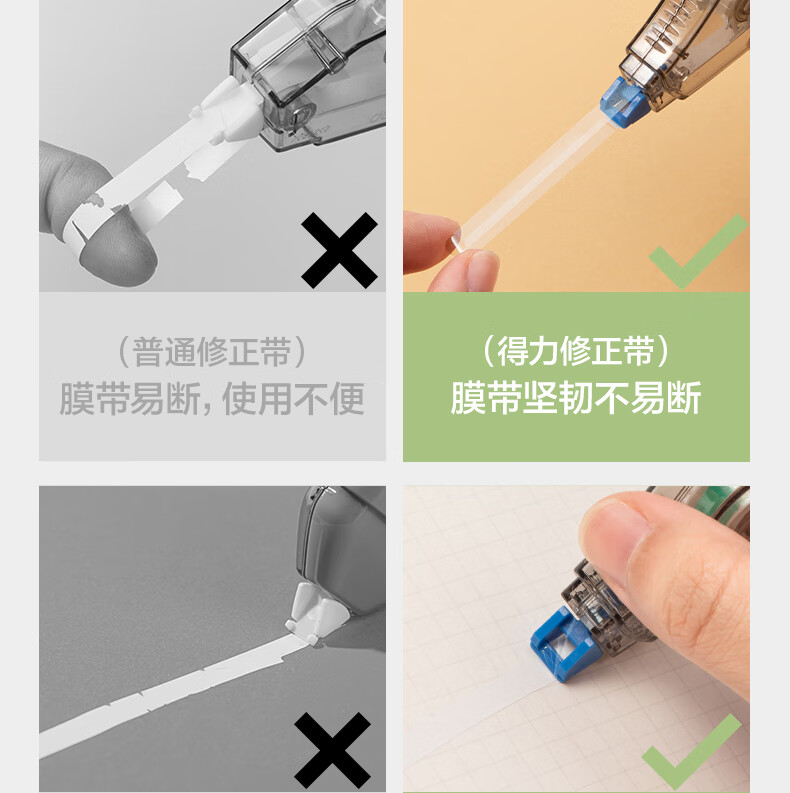 （普通修正带）
膜带易断，使用不便

（得力修正带）
膜带坚韧不易断