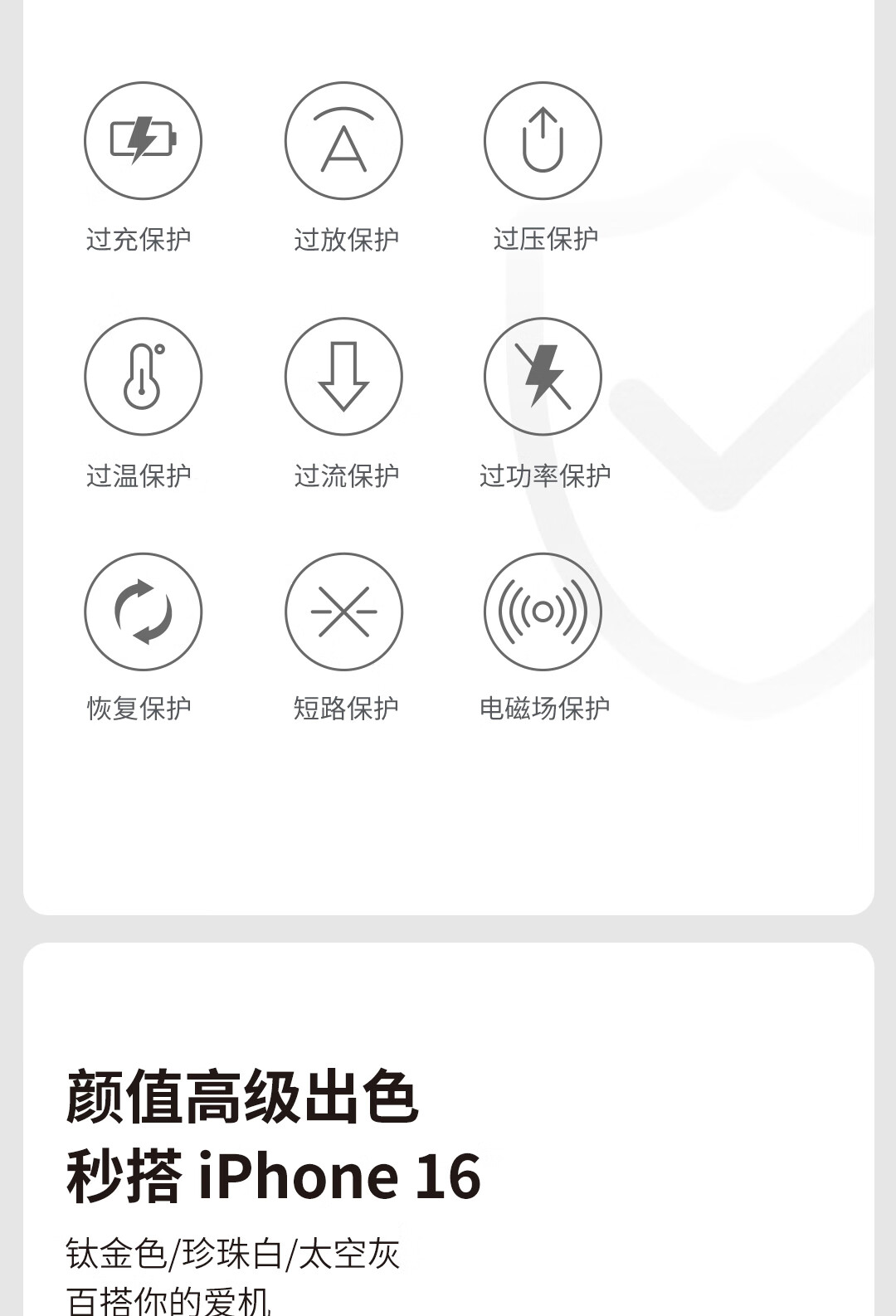 过充保护 过放保护 过压保护

过温保护 过流保护 过功率保护

恢复保护 短路保护 电磁场保护

颜值高级出色
秒搭iPhone 16

钛金色/珍珠白/太空灰
百搭你的爱机