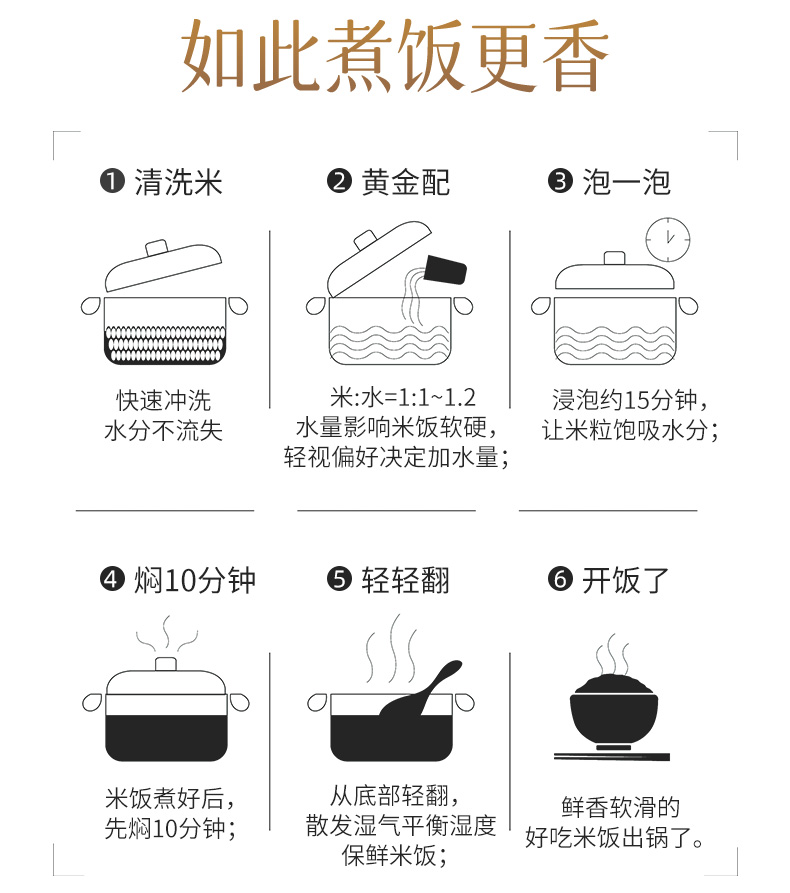 如此煮饭更香

❶ 清洗米

快速冲洗
水分不流失

❷ 黄金配

米:水=1:1~1.2
水量影响米饭软硬，
轻视偏好决定加水量；

❸ 泡一泡

浸泡约15分钟，
让米粒饱吸水分；

❹ 焖10分钟

米饭煮好后，
先焖10分钟；

❺ 轻轻翻

从底部轻翻，
散发湿气平衡湿度
保鲜米饭；

❻ 开饭了

鲜香软滑的
好吃米饭出锅了。