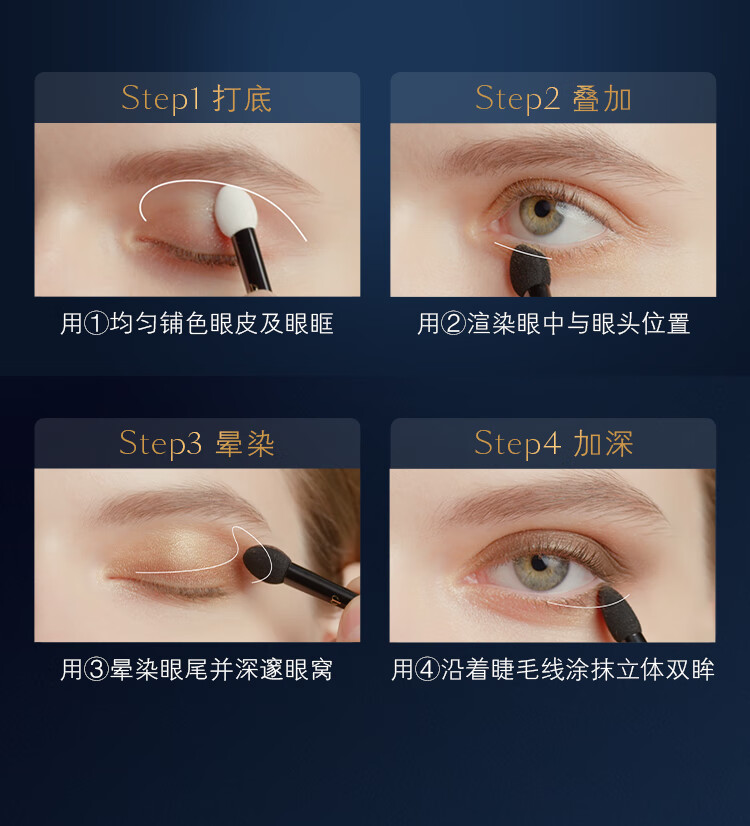 Step1 打底

用①均匀铺色眼皮及眼眶

Step2 叠加

用②渲染眼中与眼头位置

Step3 晕染

用③晕染眼尾并深邃眼窝

Step4 加深

用④沿着睫毛线涂抹立体双眸