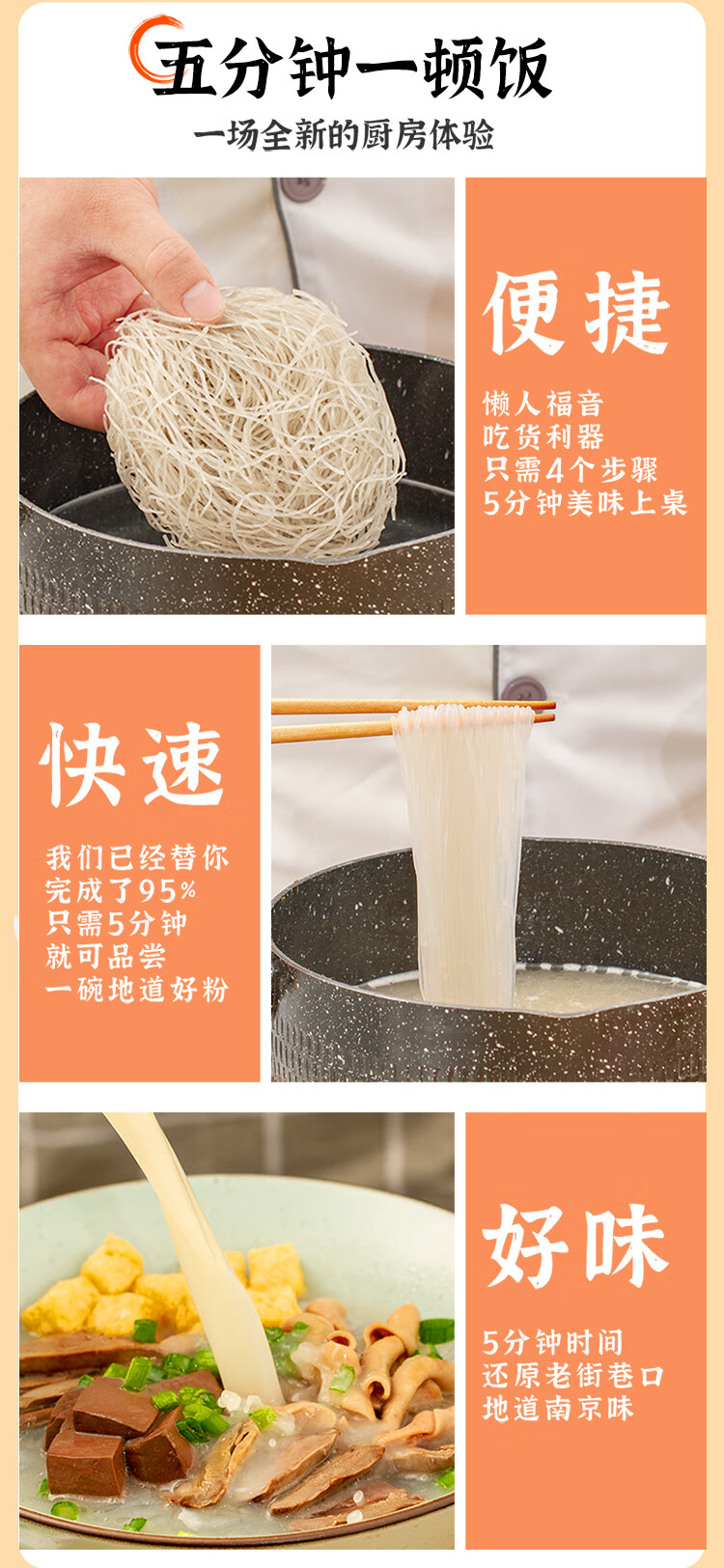 五分钟一顿饭

一场全新的厨房体验

便捷

懒人福音
吃货利器
只需4个步骤
5分钟美味上桌

快速

我们已经替你
完成了95%
只需5分钟
就可品尝
一碗地道好粉

好味

5分钟时间
还原老街巷口
地道南京味