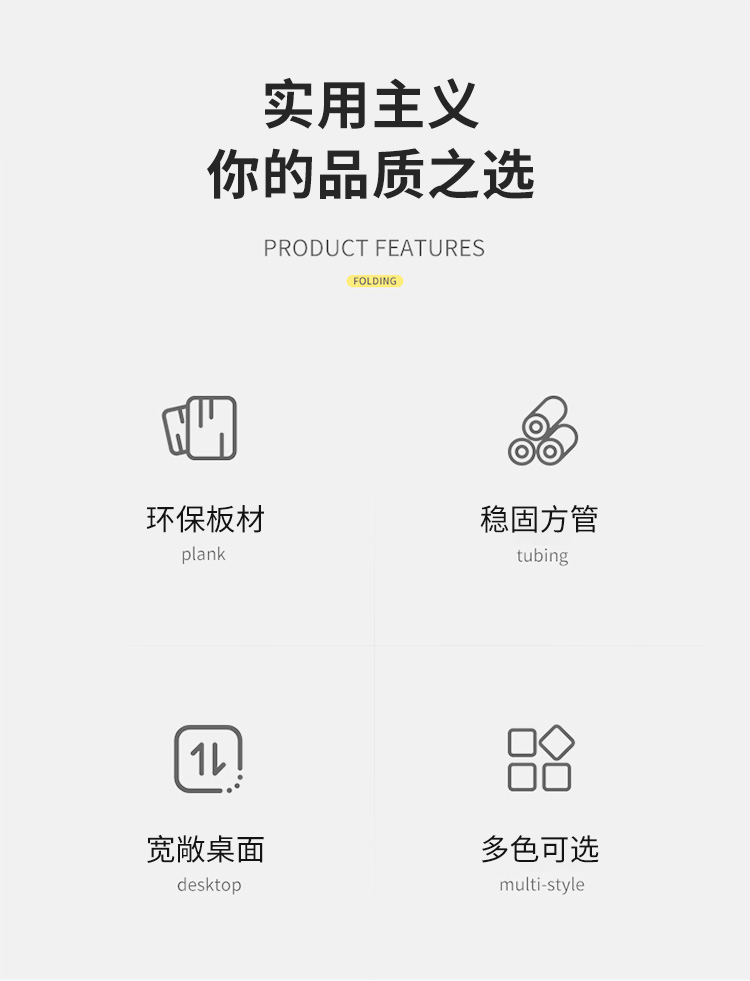 实用主义
你的品质之选

PRODUCT FEATURES

FOLDING

环保板材
plank

稳固方管
tubing

宽敞桌面
desktop

多色可选
multi-style