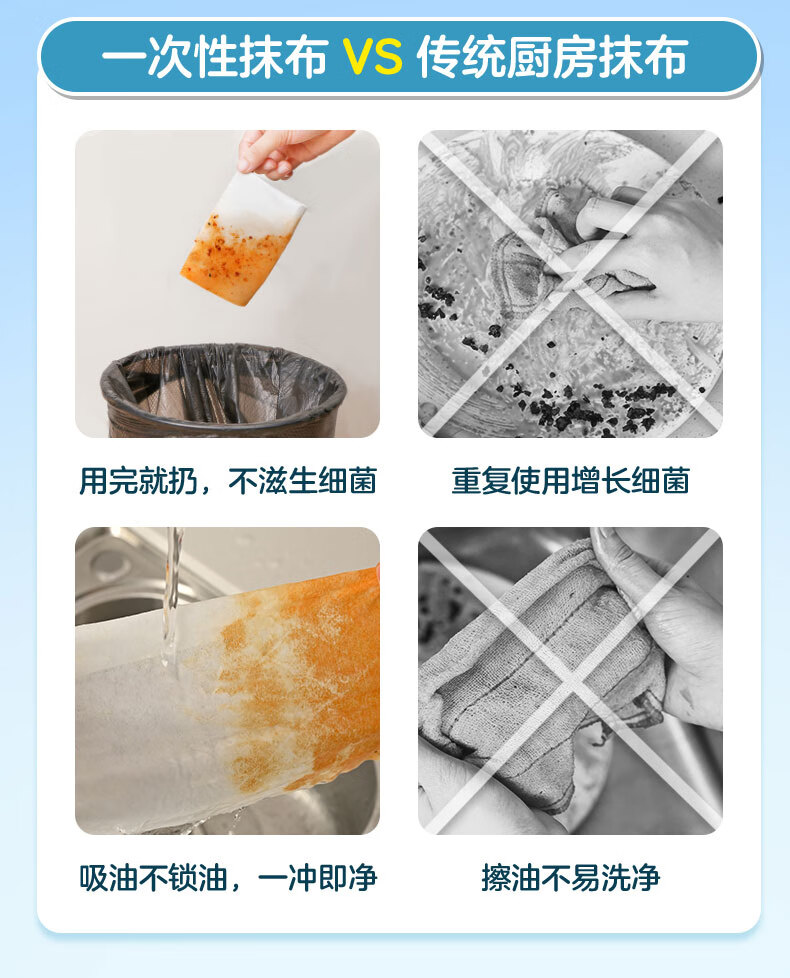 一次性抹布 VS 传统厨房抹布

用完就扔，不滋生细菌

重复使用增长细菌

吸油不锁油，一冲即净

擦油不易洗净