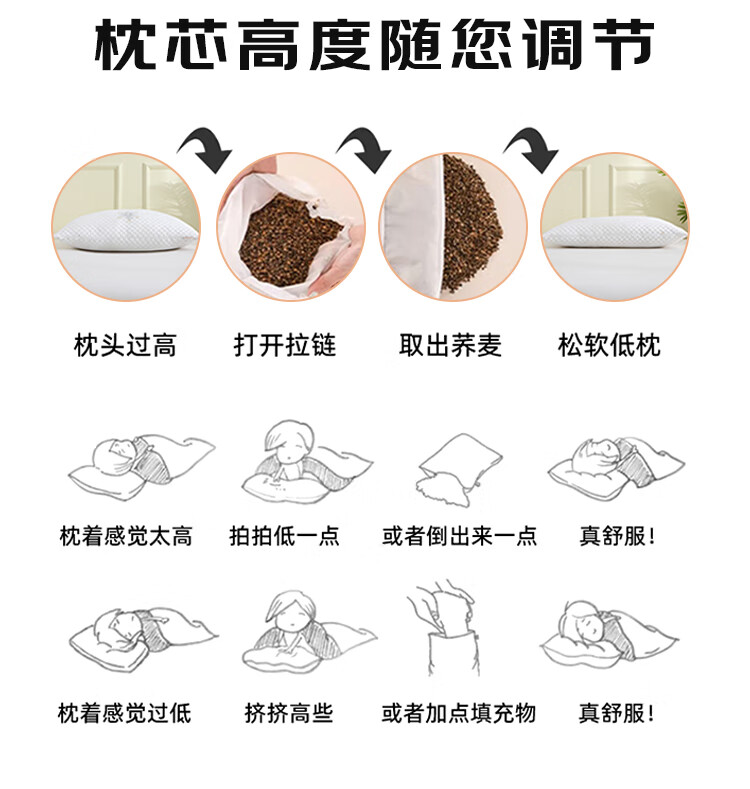 枕芯高度随您调节

枕头过高

打开拉链

取出荞麦

松软低枕

枕着感觉太高

拍拍低一点

或者倒出来一点

真舒服!

枕着感觉过低

挤挤高些

或者加点填充物

真舒服!