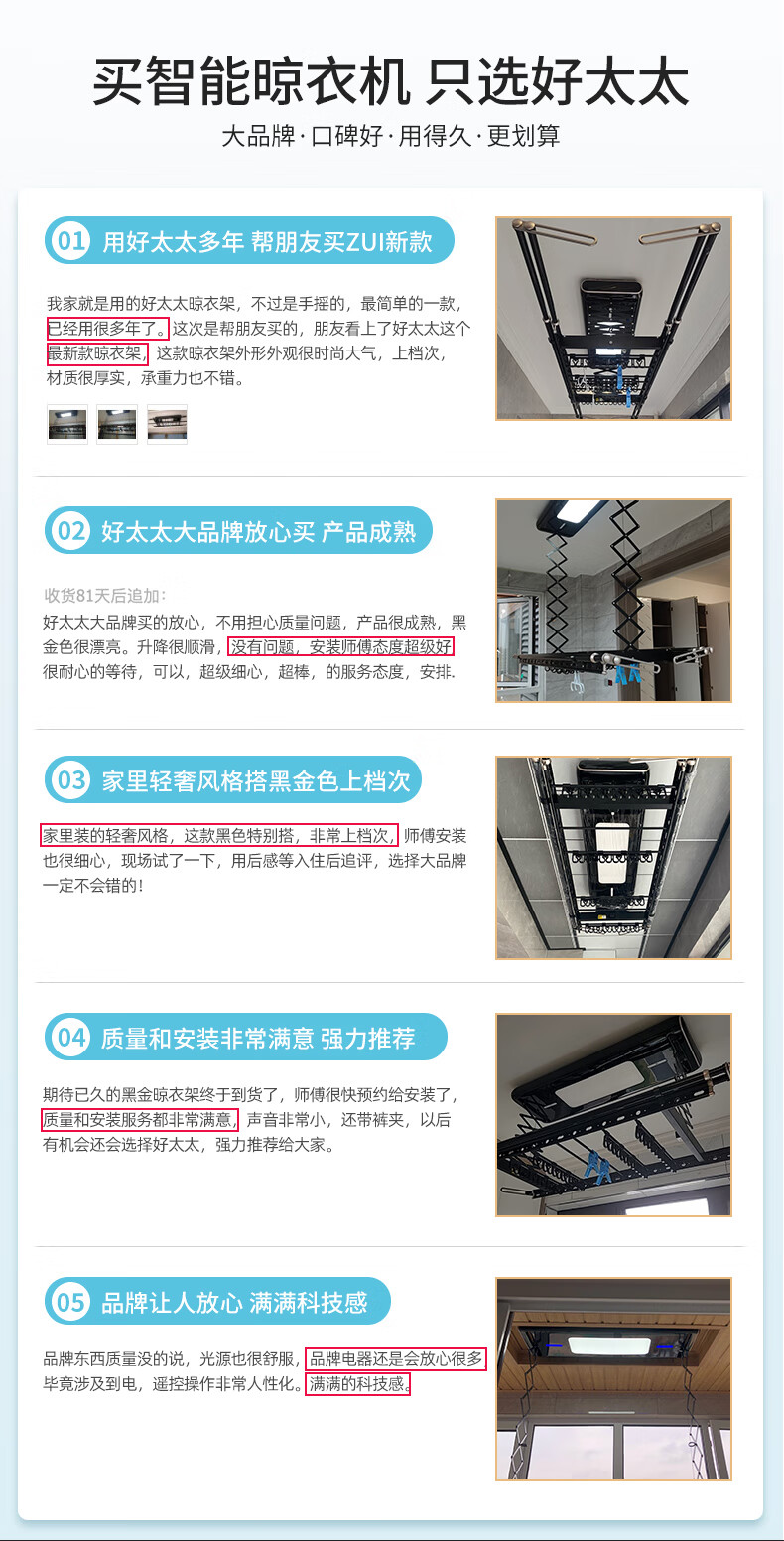 买智能晾衣机 只选好太太

大品牌·口碑好·用得久·更划算

01 用好太太多年 帮朋友买ZUI新款

我家就是用的好太太晾衣架，不过是手摇的，最简单的一款，已经用很多年了。这次是帮朋友买的，朋友看上了好太太这个最新款晾衣架，这款晾衣架外形外观很时尚大气，上档次，材质很厚实，承重力也不错。

02 好太太大品牌放心买 产品成熟

收货81天后追加：

好太太大品牌买的放心，不用担心质量问题，产品很成熟，黑金色很漂亮。升降很顺滑，没有问题，安装师傅态度超级好很耐心的等待，可以，超级细心，超棒，的服务态度，安排.

03 家里轻奢风格搭黑金色上档次

家里装的轻奢风格，这款黑色特别搭，非常上档次，师傅安装也很细心，现场试了一下，用后感等入住后追评，选择大品牌一定不会错的！

04 质量和安装非常满意 强力推荐

期待已久的黑金晾衣架终于到货了，师傅很快预约给安装了，质量和安装服务都非常满意，声音非常小，还带裤夹，以后有机会还会选择好太太，强力推荐给大家。

05 品牌让人放心 满满科技感

品牌东西质量没的说，光源也很舒服，品牌电器还是会放心很多毕竟涉及到电，遥控操作非常人性化。满满的科技感。