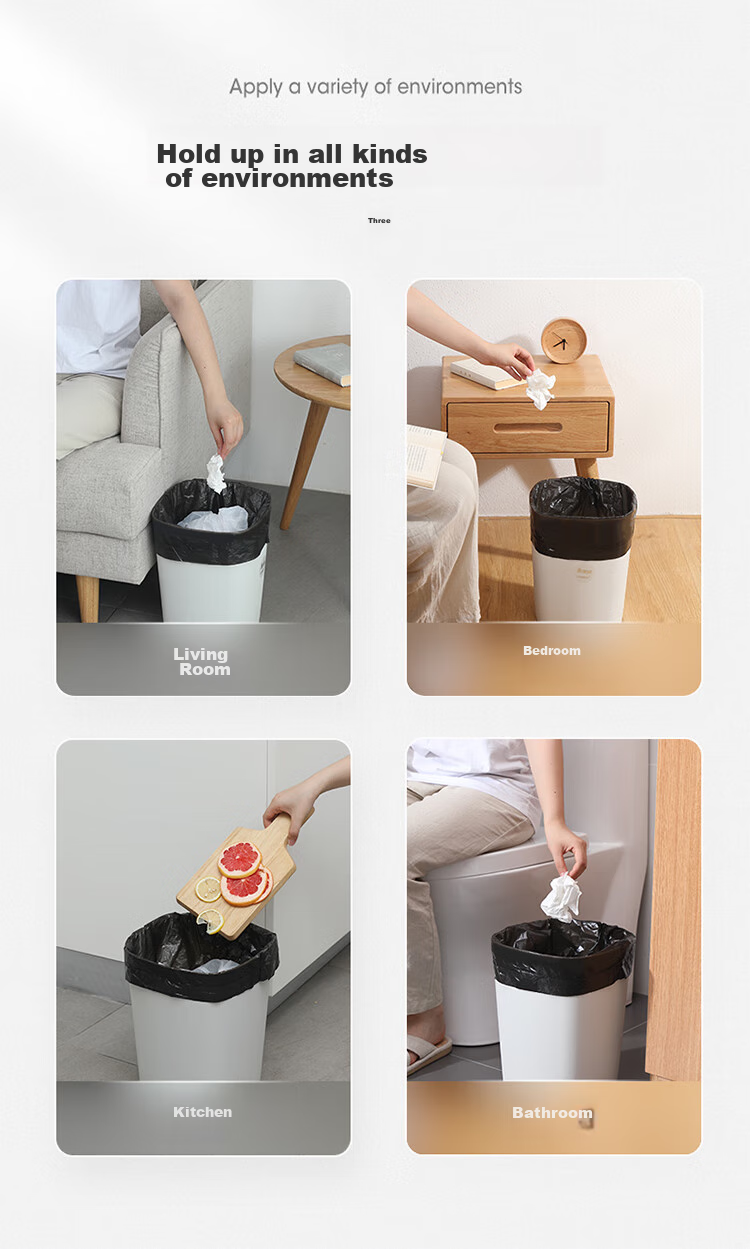 Apply a variety of environments

Hold up in all kinds of environments

Three

Living Room

Bedroom

Kitchen

Bathroom