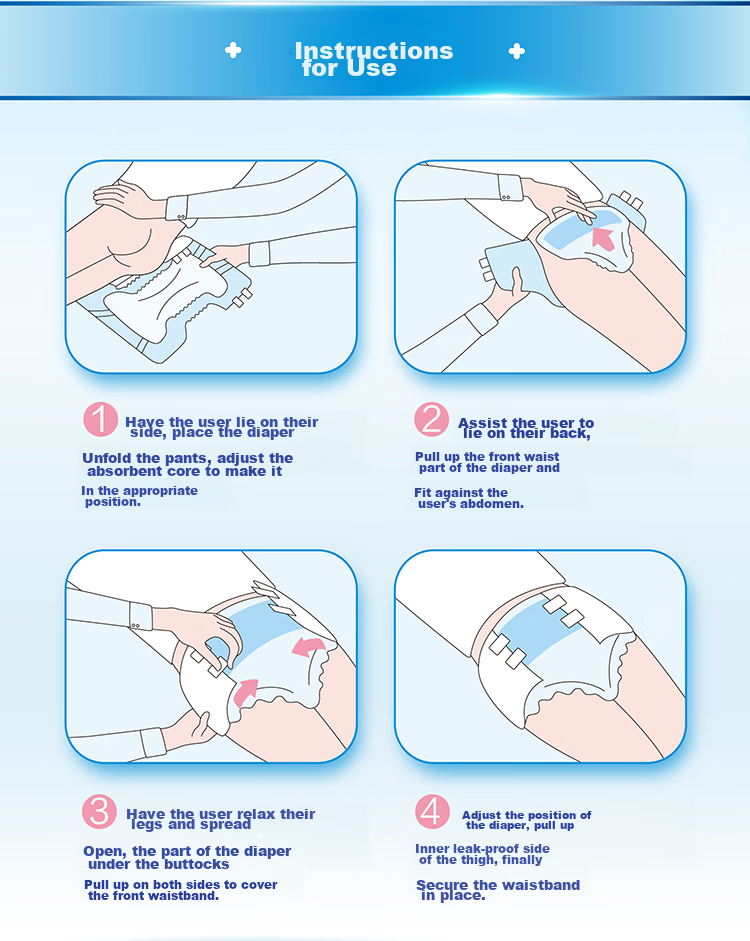 Instructions for Use

1 Have the user lie on their side, place the diaper

Unfold the pants, adjust the absorbent core to make it

In the appropriate position.

2 Assist the user to lie on their back,

Pull up the front waist part of the diaper and

Fit against the user's abdomen.

3 Have the user relax their legs and spread

Open, the part of the diaper under the buttocks

Pull up on both sides to cover the front waistband.

4 Adjust the position of the diaper, pull up

Inner leak-proof side of the thigh, finally

Secure the waistband in place.