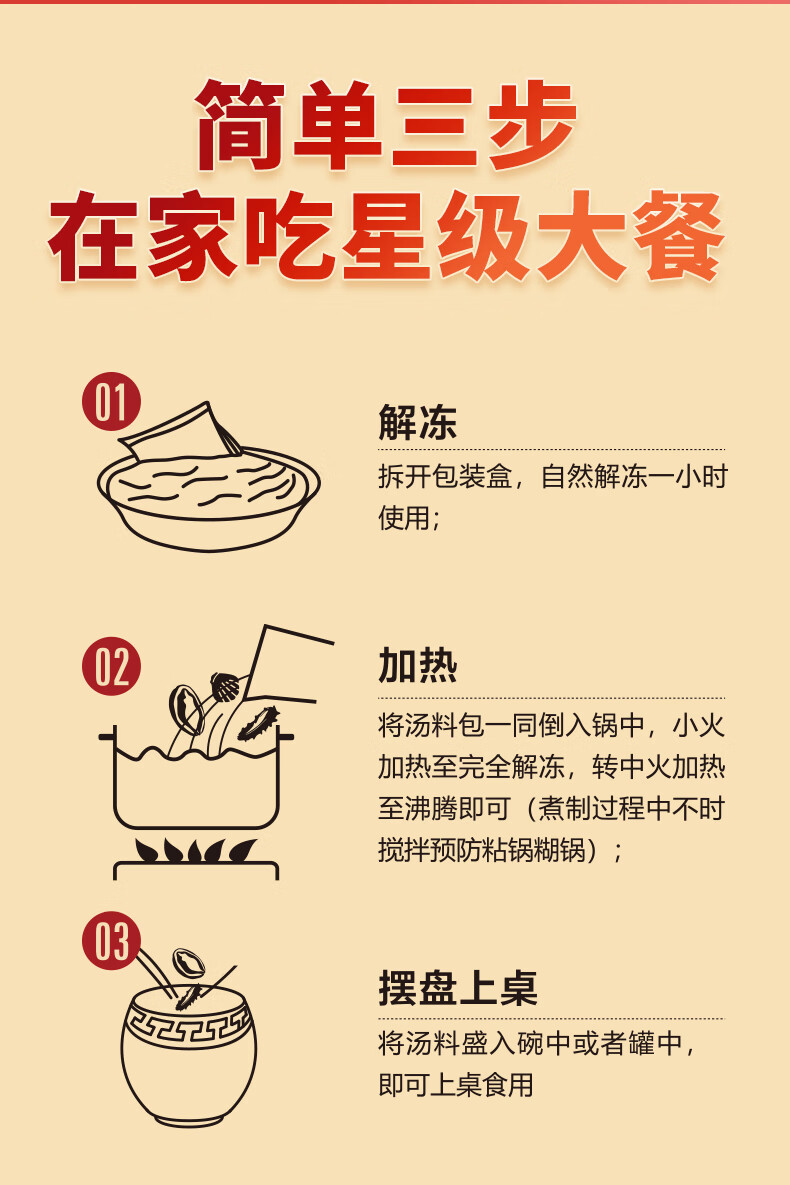 简单三步
在家吃星级大餐

01

解冻

拆开包装盒，自然解冻一小时使用；

02

加热

将汤料包一同倒入锅中，小火加热至完全解冻，转中火加热至沸腾即可（煮制过程中不时搅拌预防粘锅糊锅）；

03

摆盘上桌

将汤料盛入碗中或者罐中，即可上桌食用