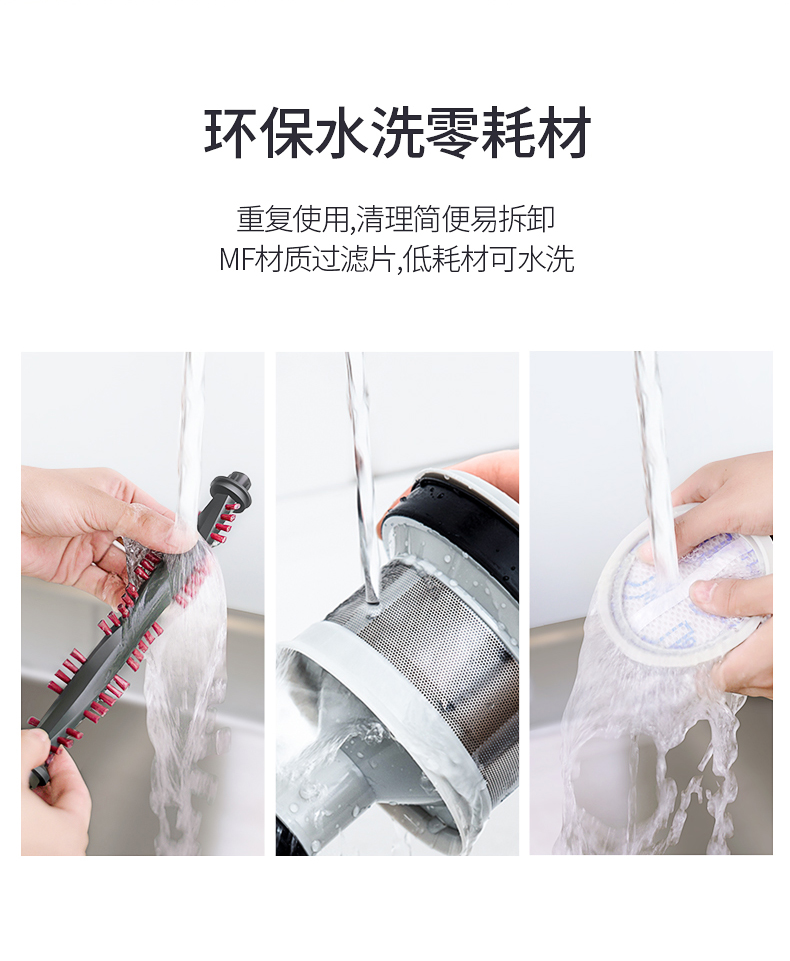 环保水洗零耗材

重复使用,清理简便易拆卸
MF材质过滤片,低耗材可水洗