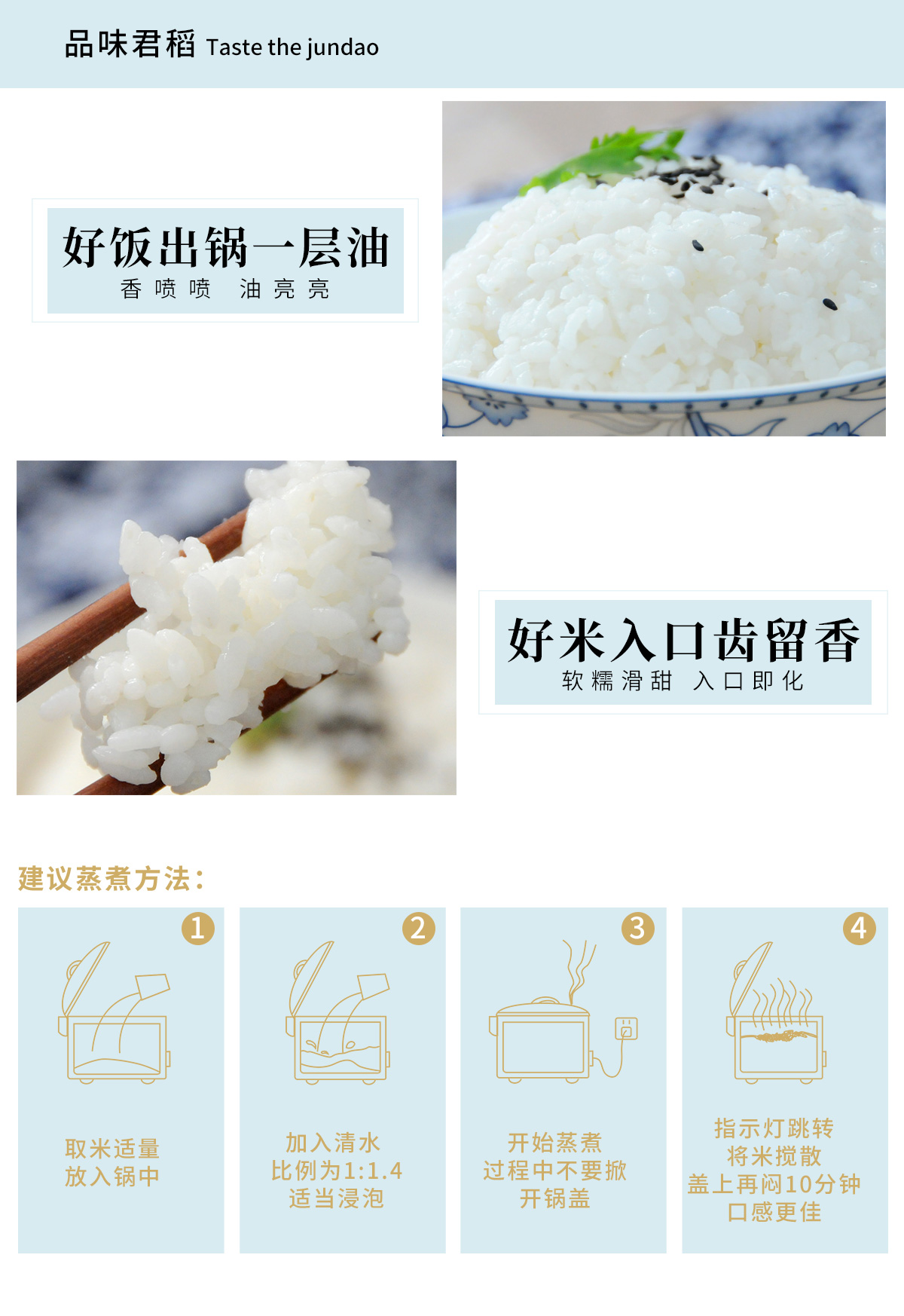 品味君稻 Taste the jundao

好饭出锅一层油
香喷喷 油亮亮

好米入口齿留香
软糯滑甜 入口即化

建议蒸煮方法：

1
取米适量
放入锅中

2
加入清水
比例为1:1.4
适当浸泡

3
开始蒸煮
过程中不要掀
开锅盖

4
指示灯跳转
将米搅散
盖上再闷10分钟
口感更佳