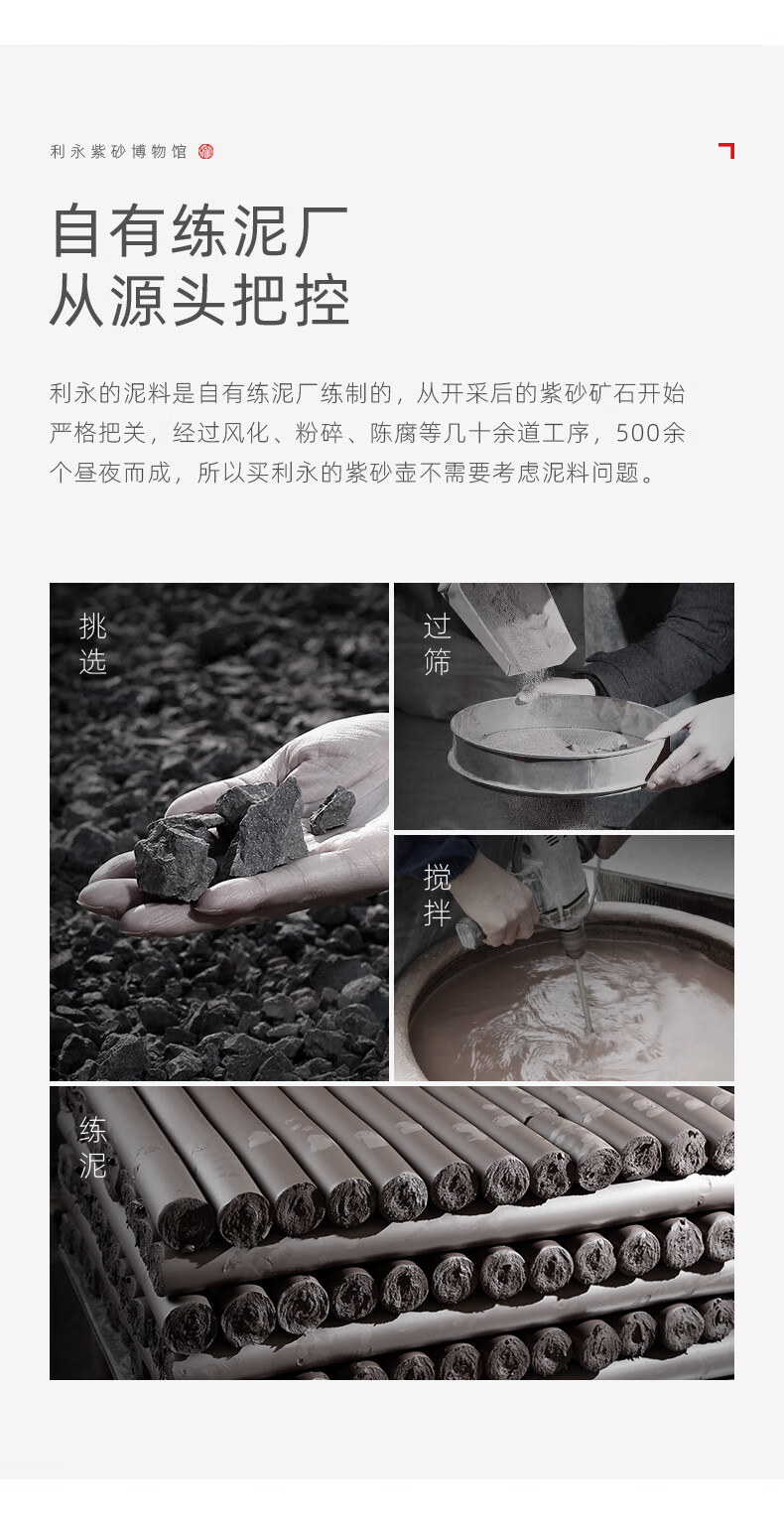 利永紫砂博物馆

自有练泥厂
从源头把控

利永的泥料是自有练泥厂练制的，从开采后的紫砂矿石开始严格把关，经过风化、粉碎、陈腐等几十余道工序，500余个昼夜而成，所以买利永的紫砂壶不需要考虑泥料问题。

挑选

过筛

搅拌

练泥