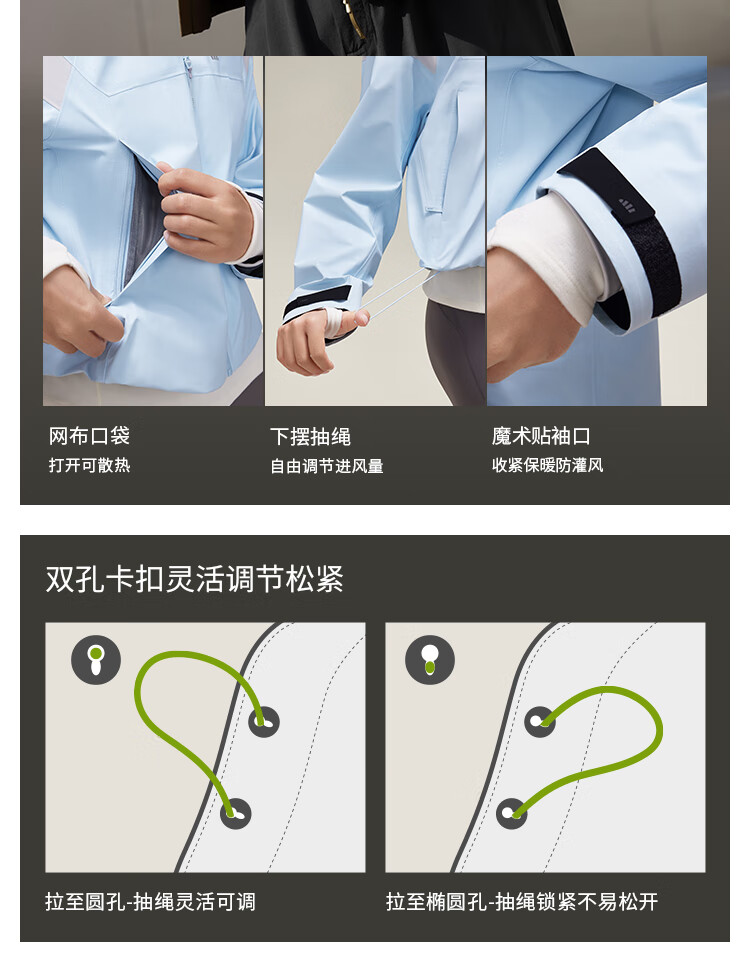 网布口袋
打开可散热

下摆抽绳
自由调节进风量

魔术贴袖口
收紧保暖防灌风

双孔卡扣灵活调节松紧

拉至圆孔-抽绳灵活可调

拉至椭圆孔-抽绳锁紧不易松开