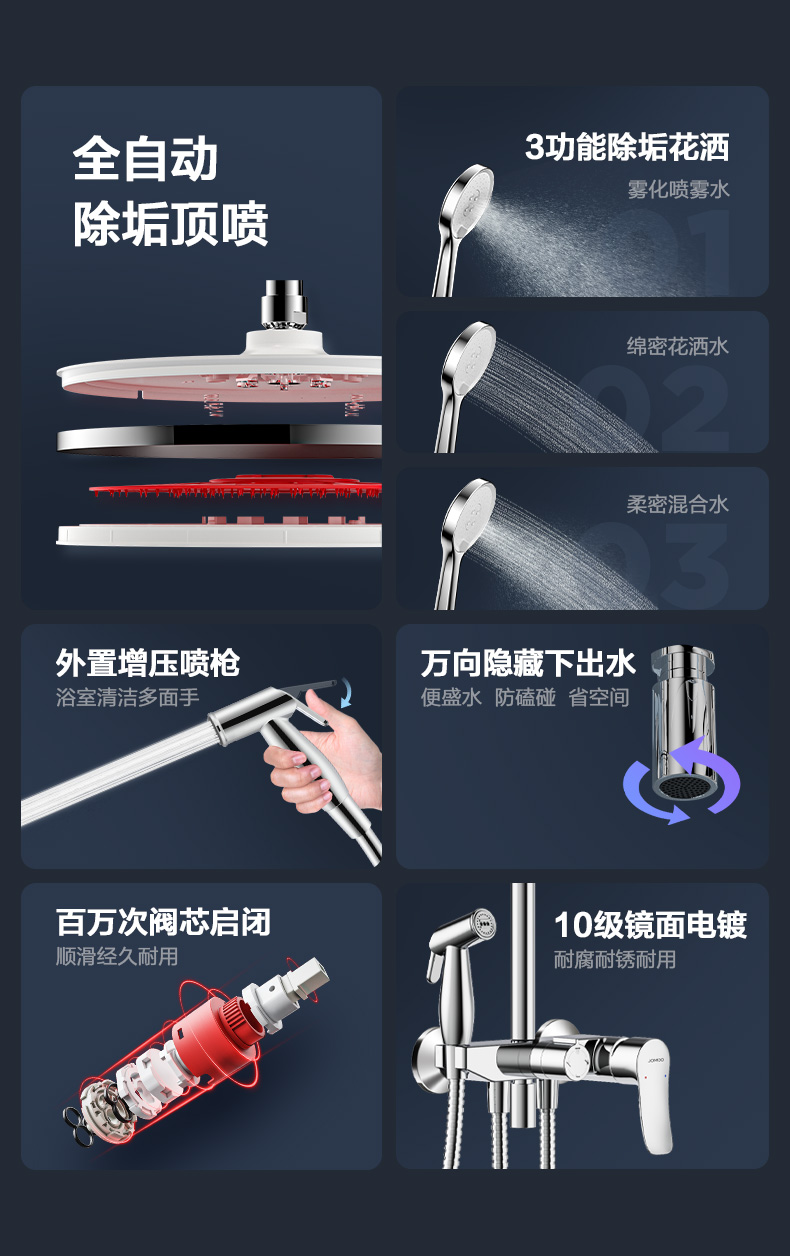 全自动
除垢顶喷

3功能除垢花洒
雾化喷雾水
01

绵密花洒水
02

柔密混合水
03

外置增压喷枪
浴室清洁多面手

万向隐藏下出水
便盛水 防磕碰 省空间

百万次阀芯启闭
顺滑经久耐用

10级镜面电镀
耐腐耐锈耐用

JOMOO