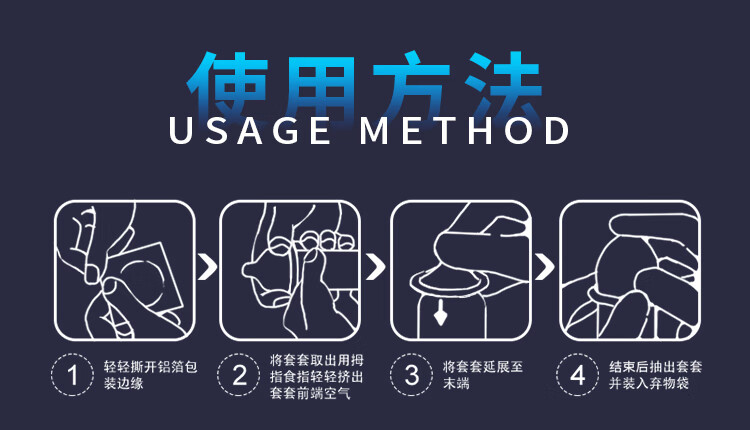 使用方法
USAGE METHOD

1 轻轻撕开铝箔包装边缘

2 将套套取出用拇指食指轻轻挤出套套前端空气

3 将套套延展至末端

4 结束后抽出套套并装入弃物袋