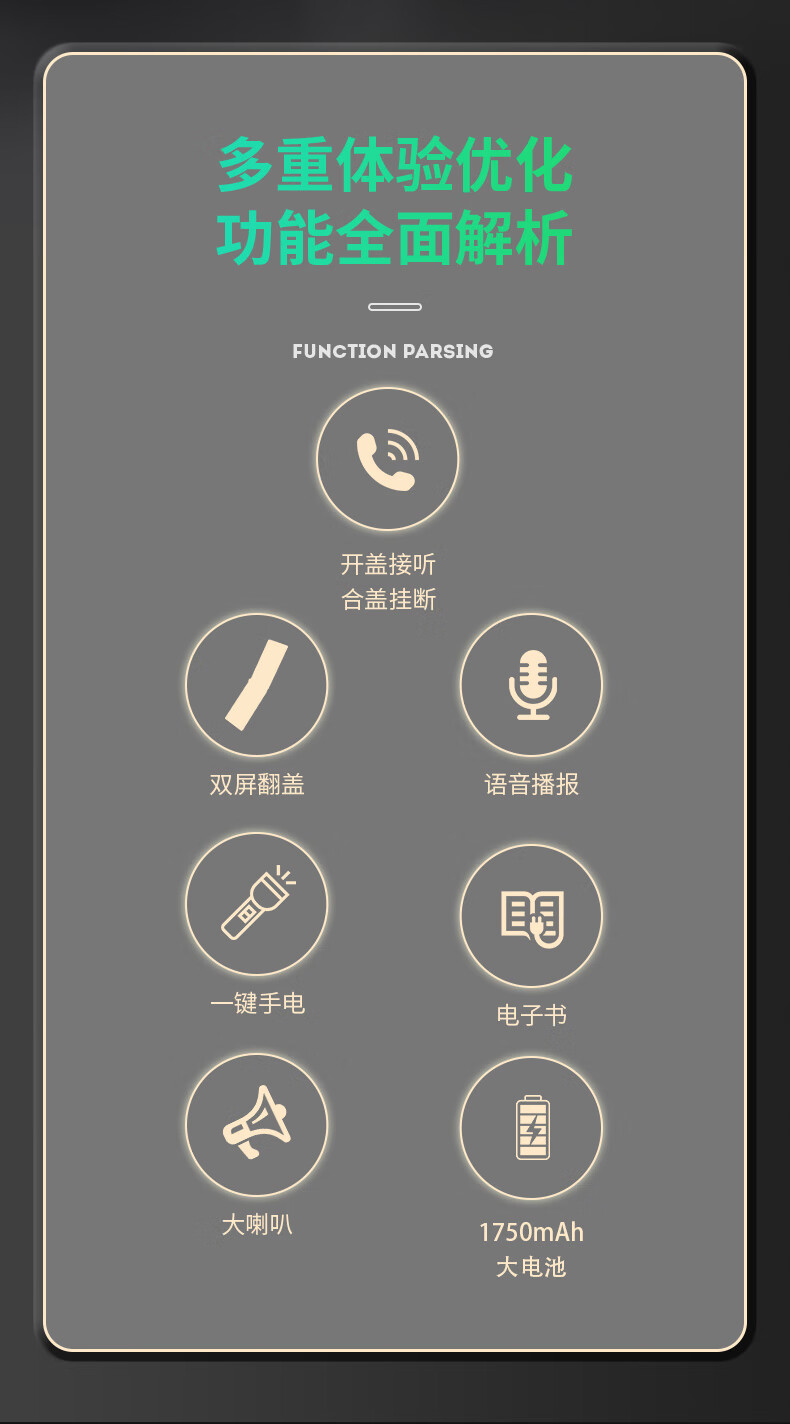 多重体验优化
功能全面解析

FUNCTION PARSING

开盖接听
合盖挂断

双屏翻盖

语音播报

一键手电

电子书

大喇叭

1750mAh
大电池